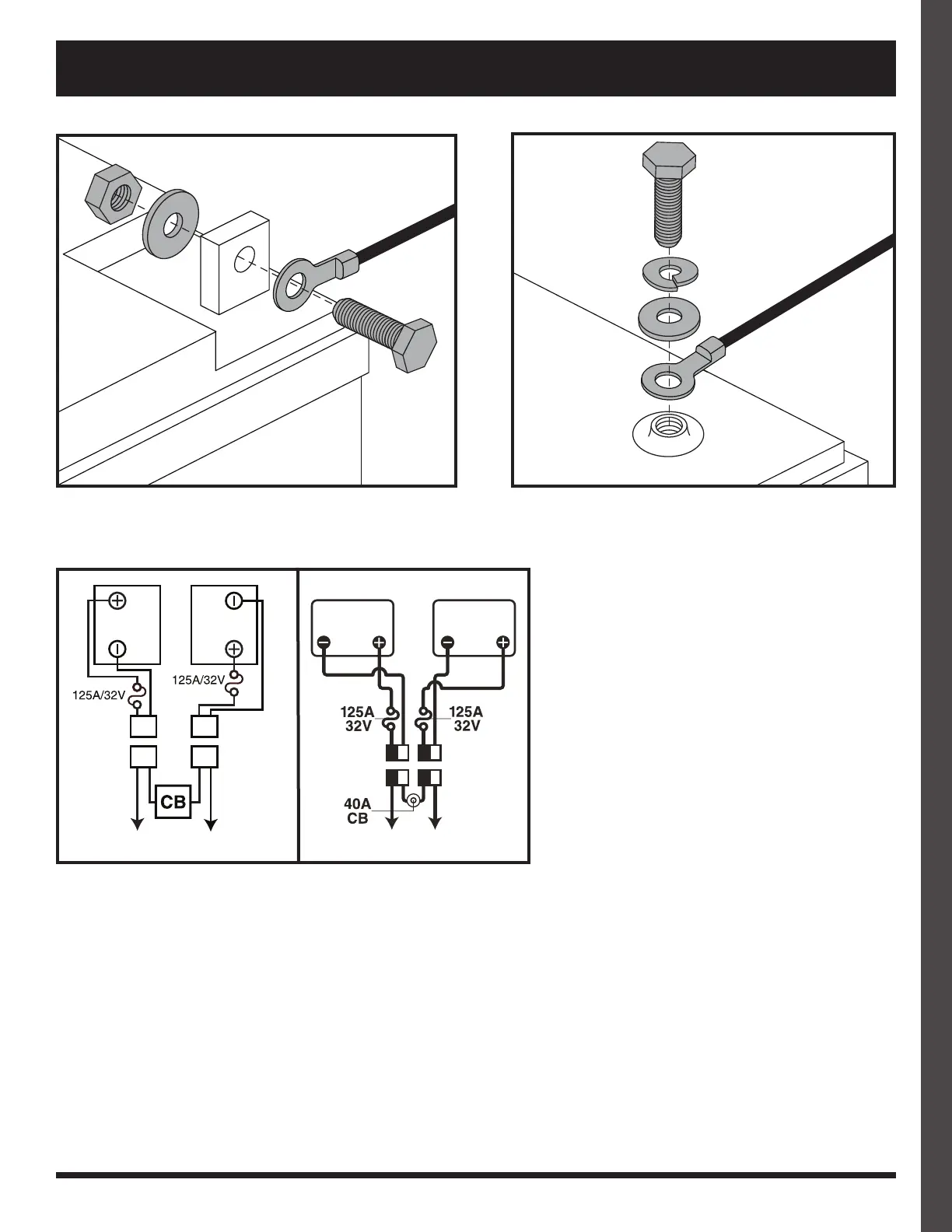 125A/32V

125A/32V

CB

125A
32V

125A
32V

40A
CB