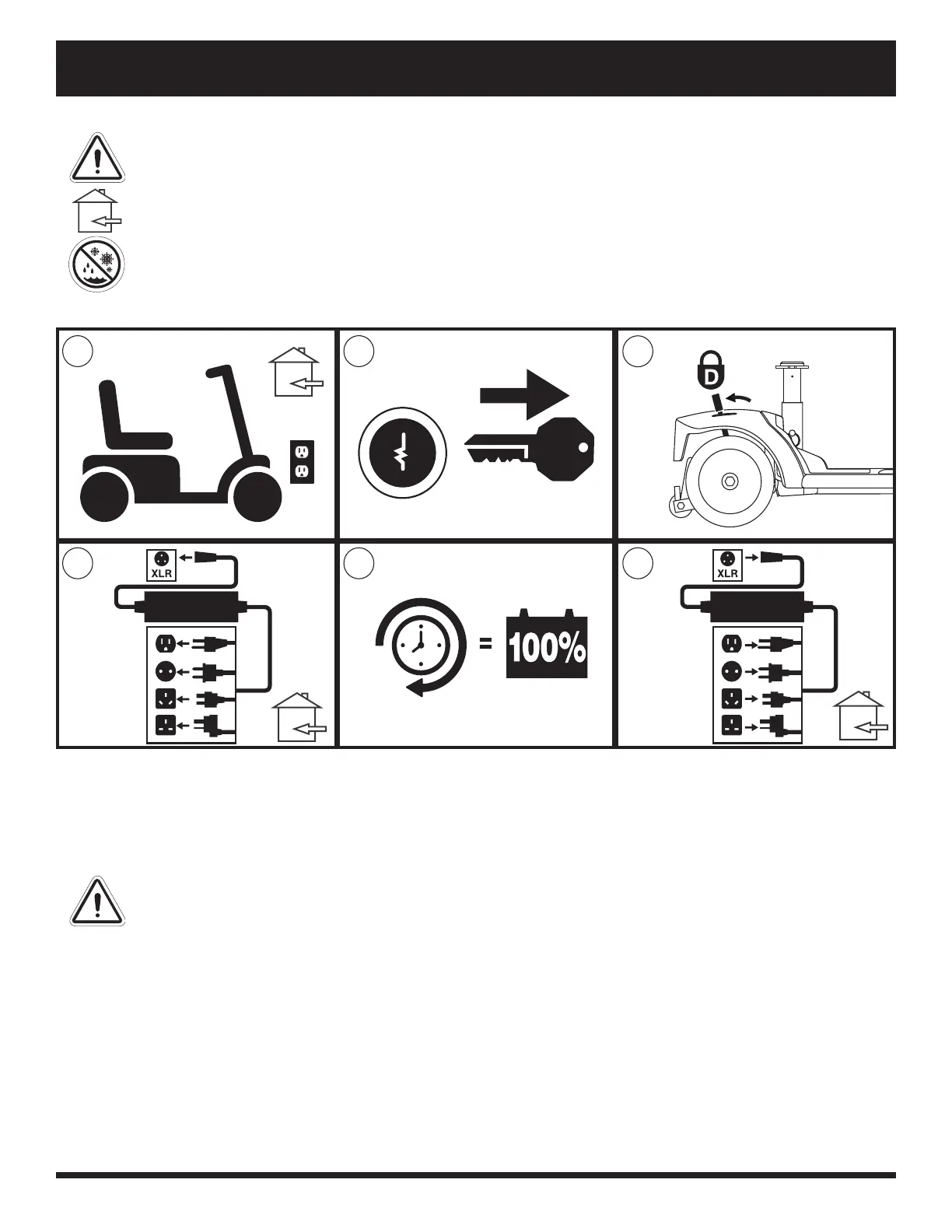 D

XLR

= 100%

XLR