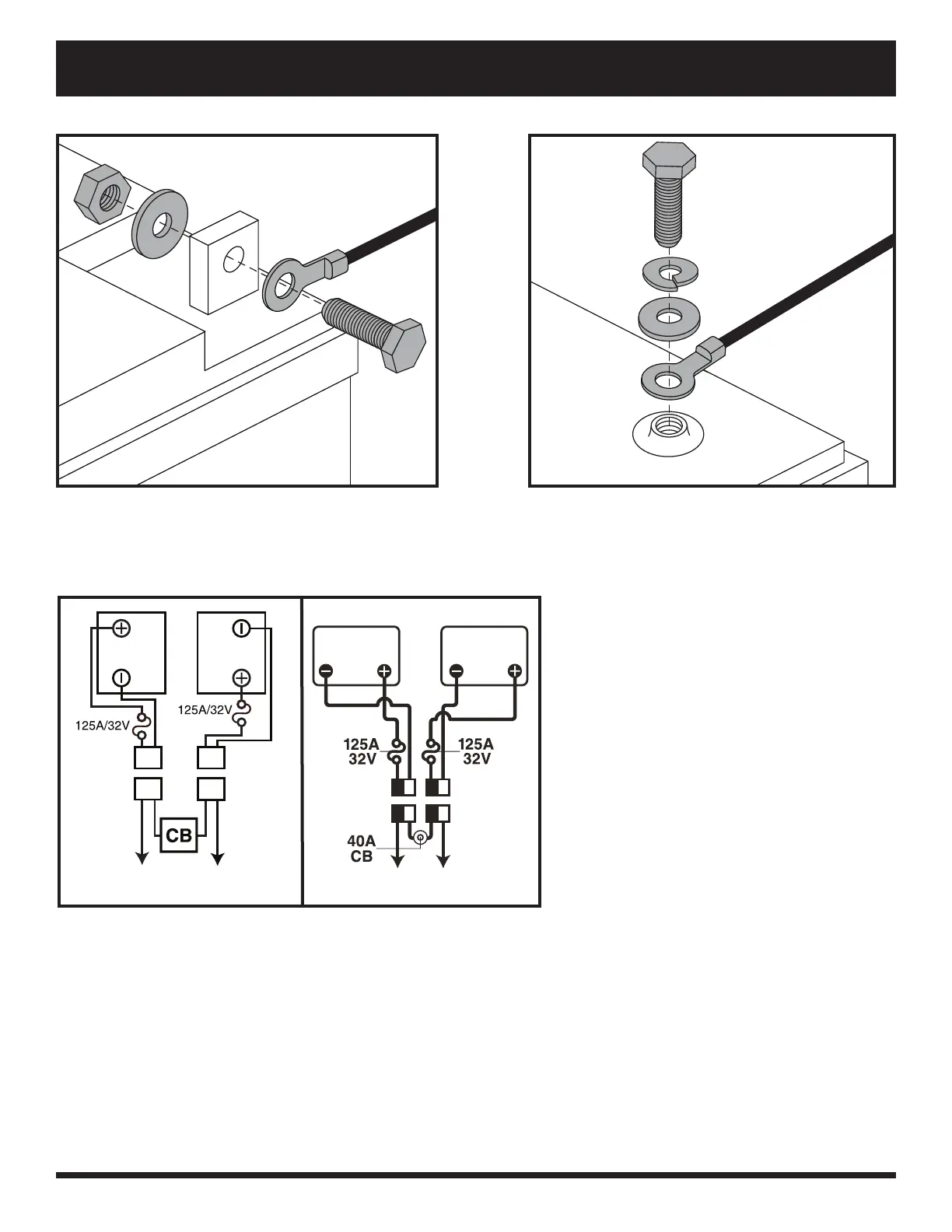 125A/32V

125A/32V

CB

125A
32V

125A
32V

40A
CB