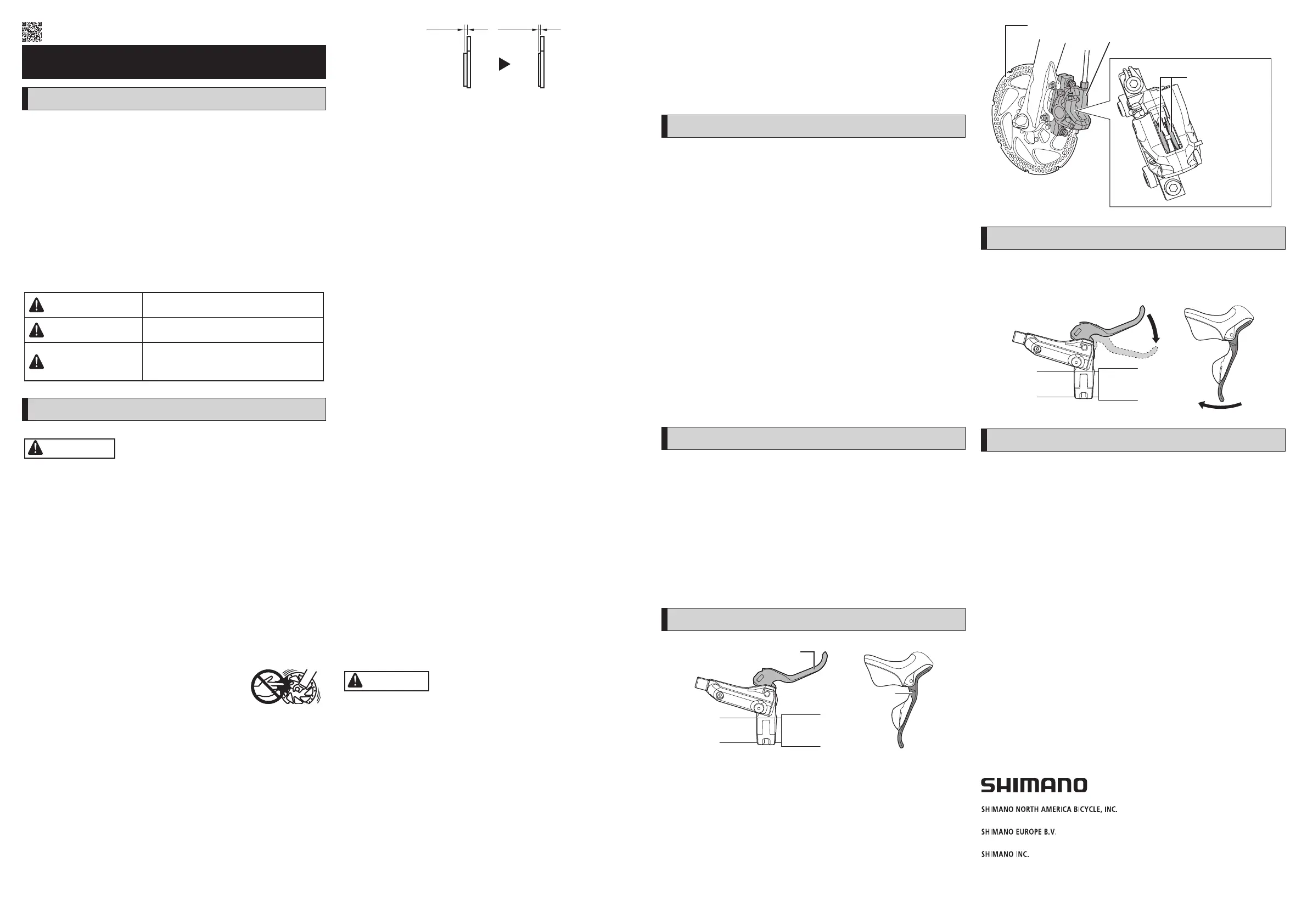 SHIMANO

SHIMANO NORTH AMERICA BICYCLE, INC.

SHIMANO EUROPE B.V.

SHIMANO INC.