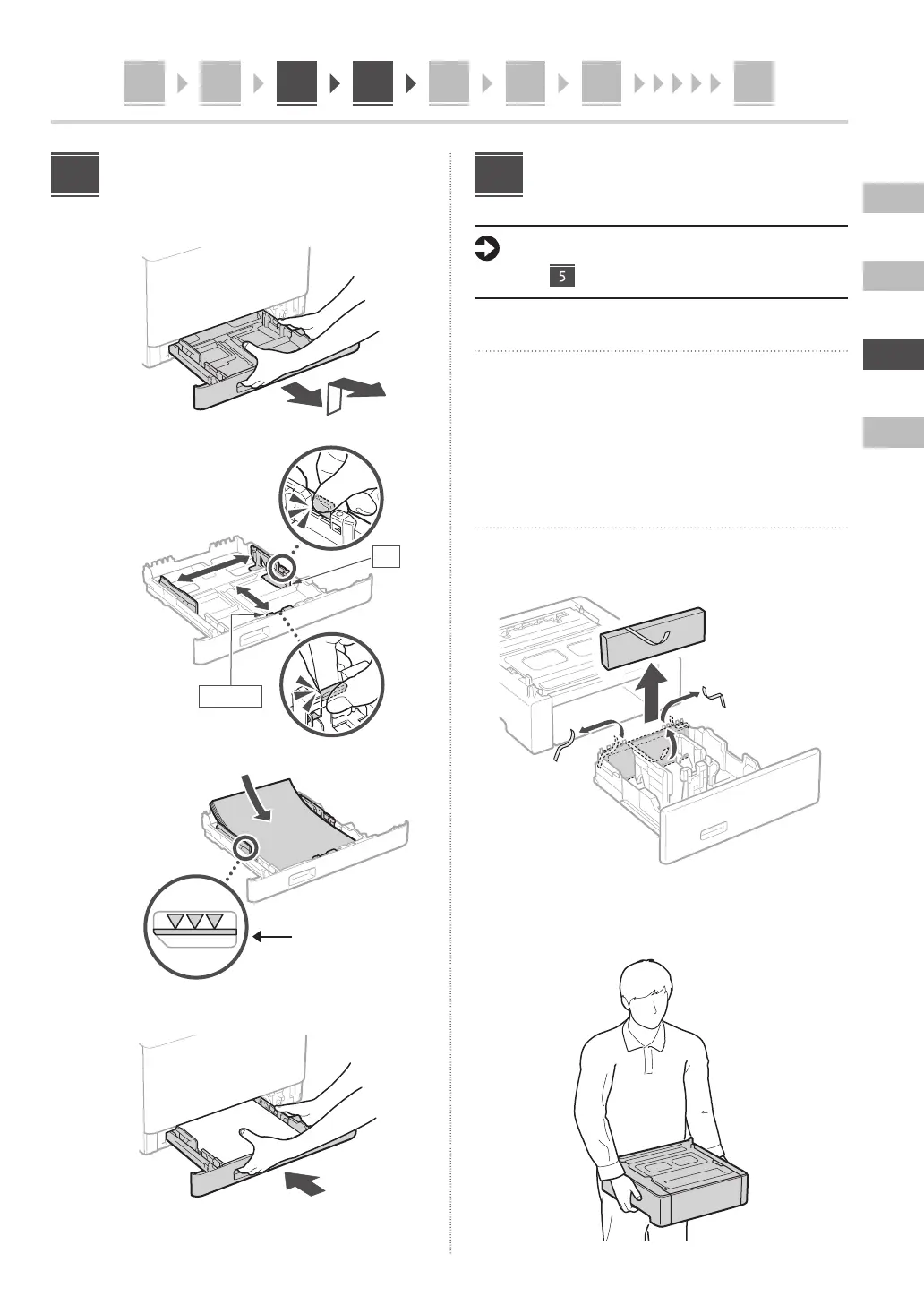 5