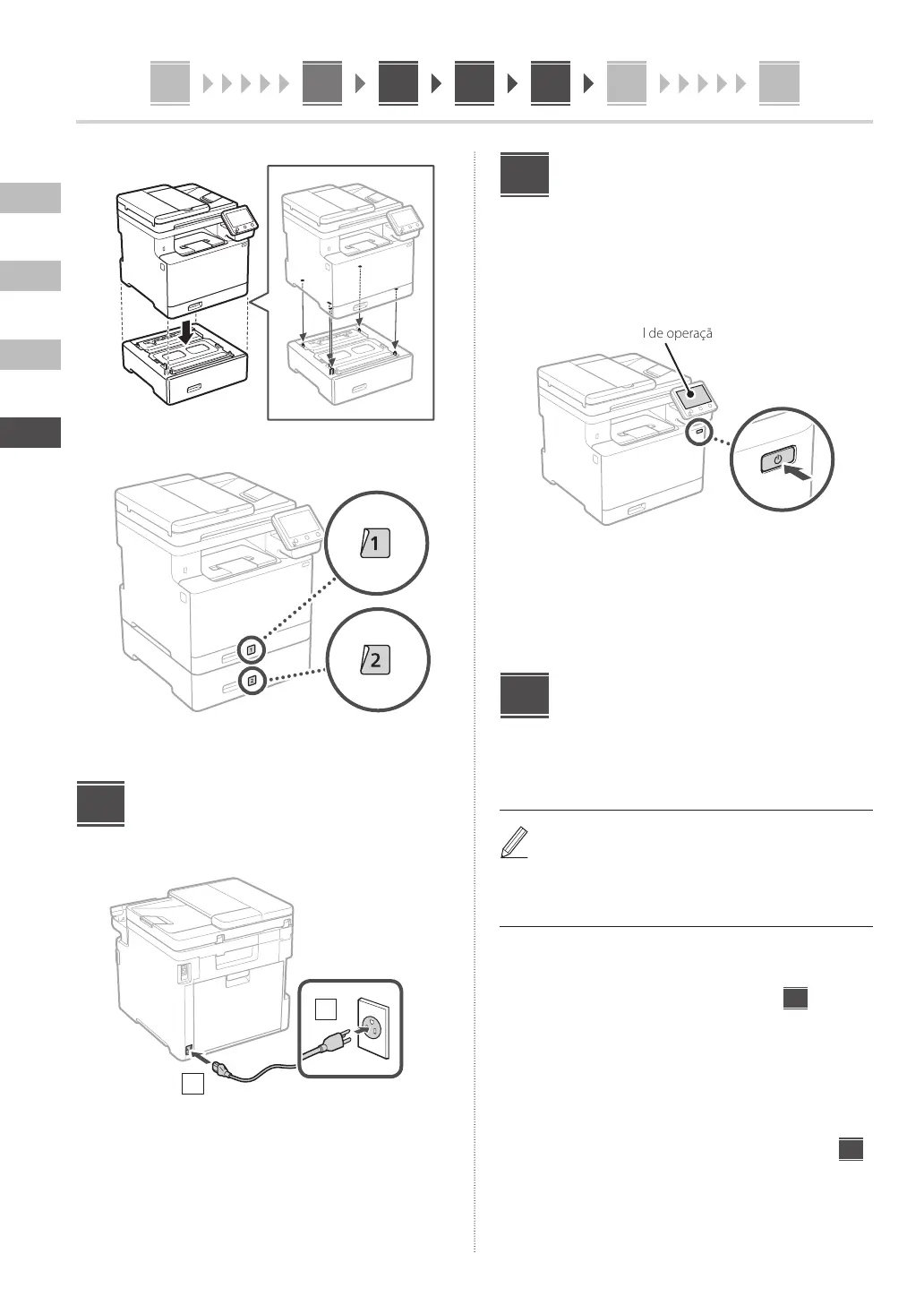 l de operaçã

1

2