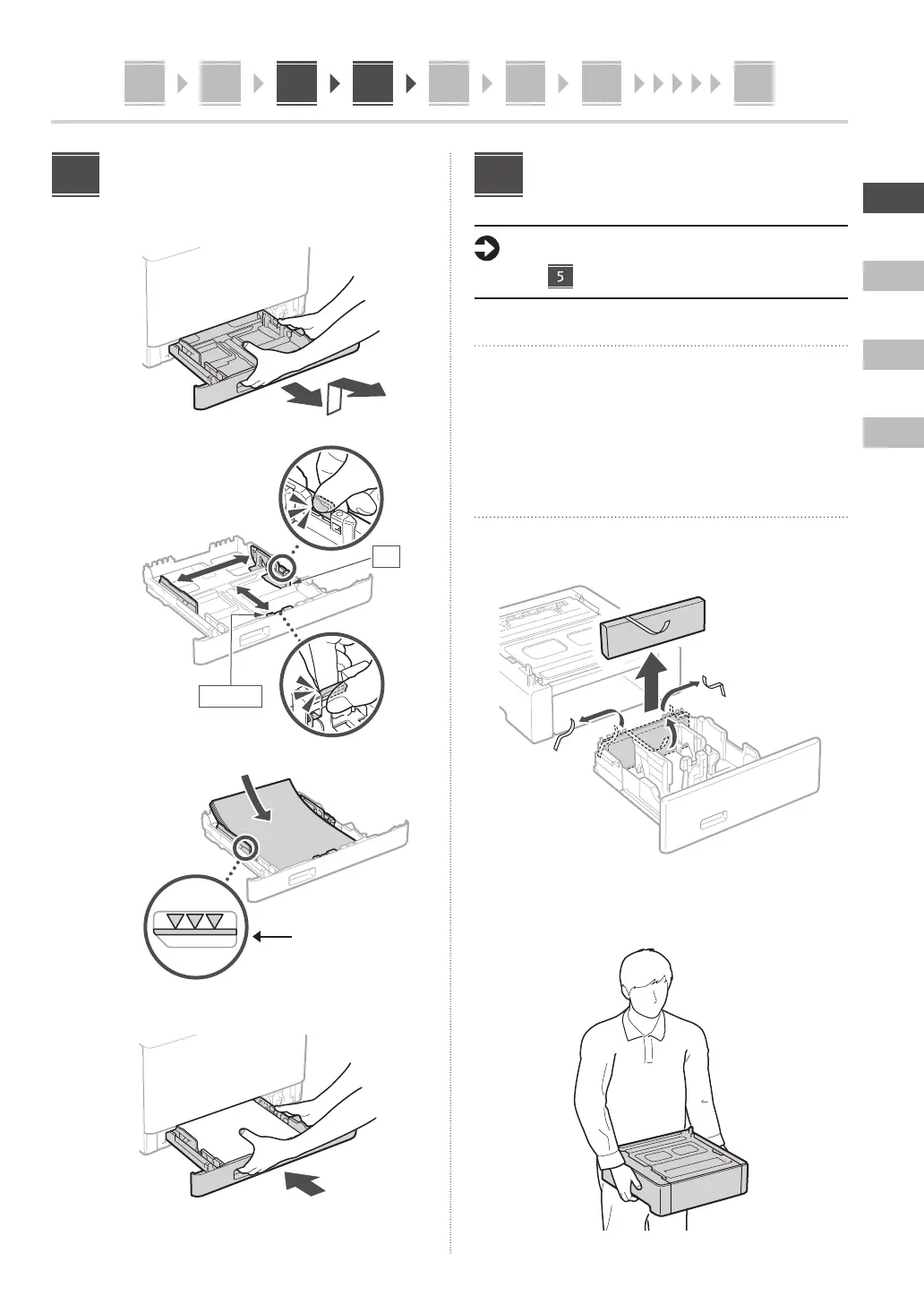 5