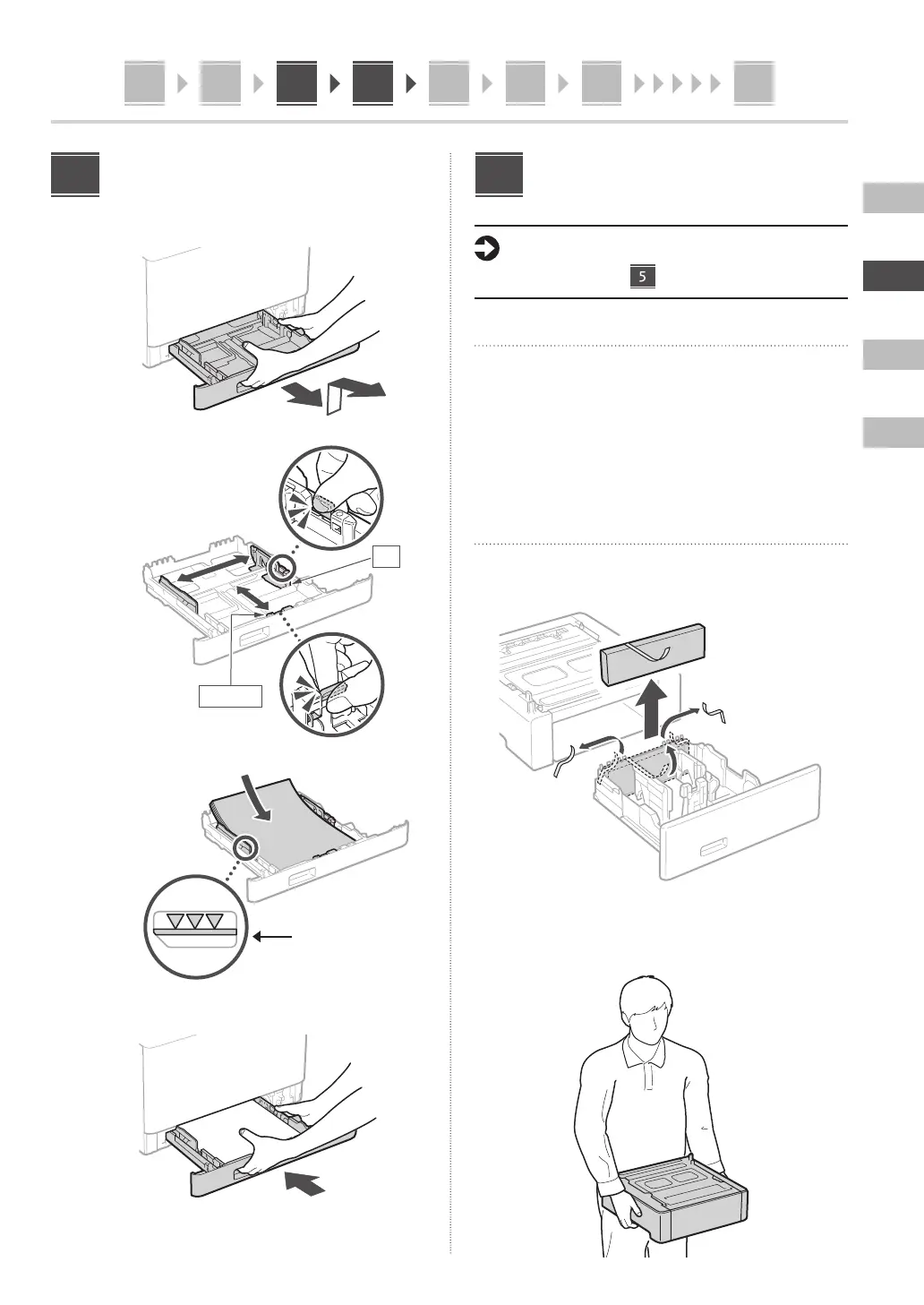 5