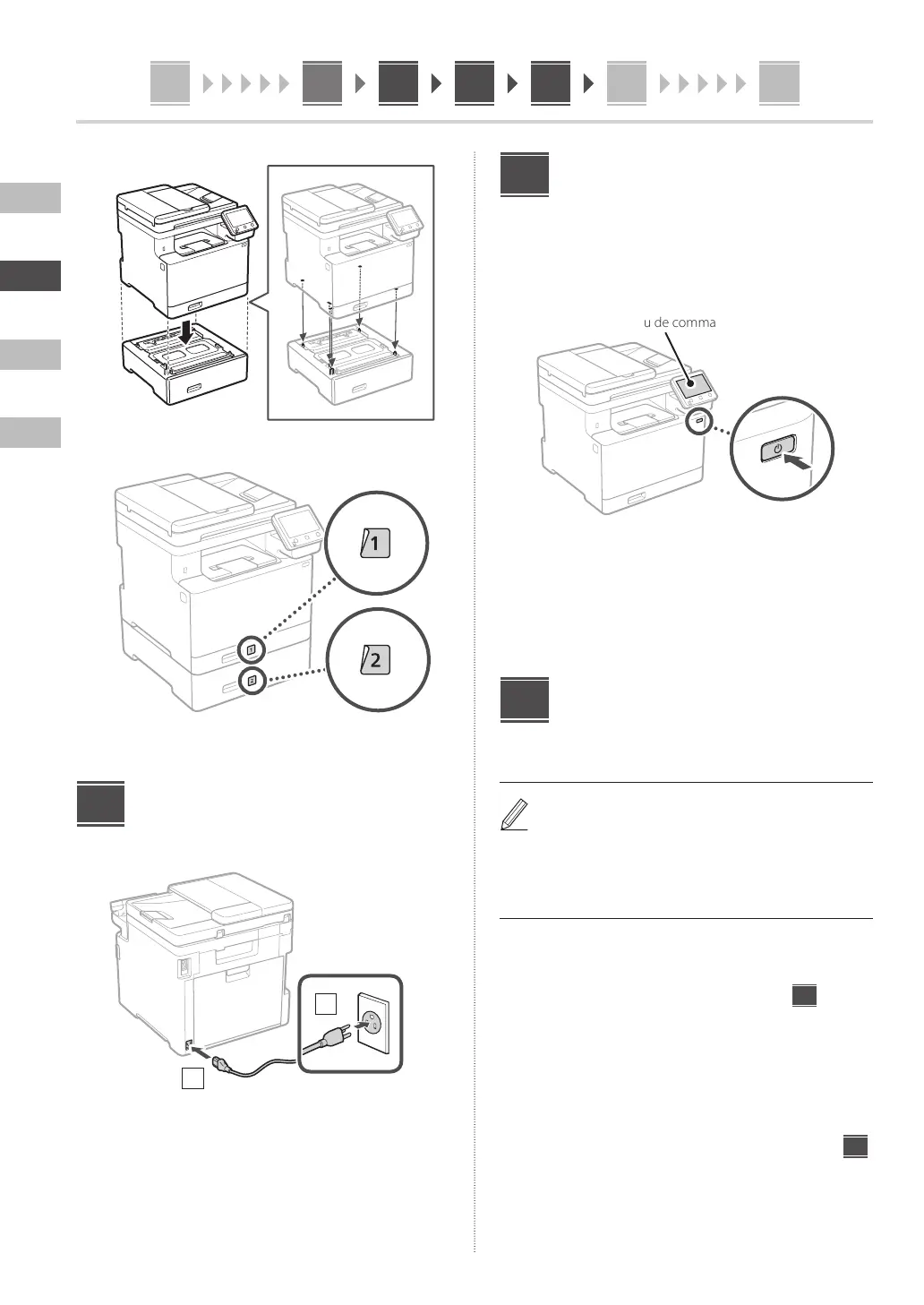 u de comma

1

2