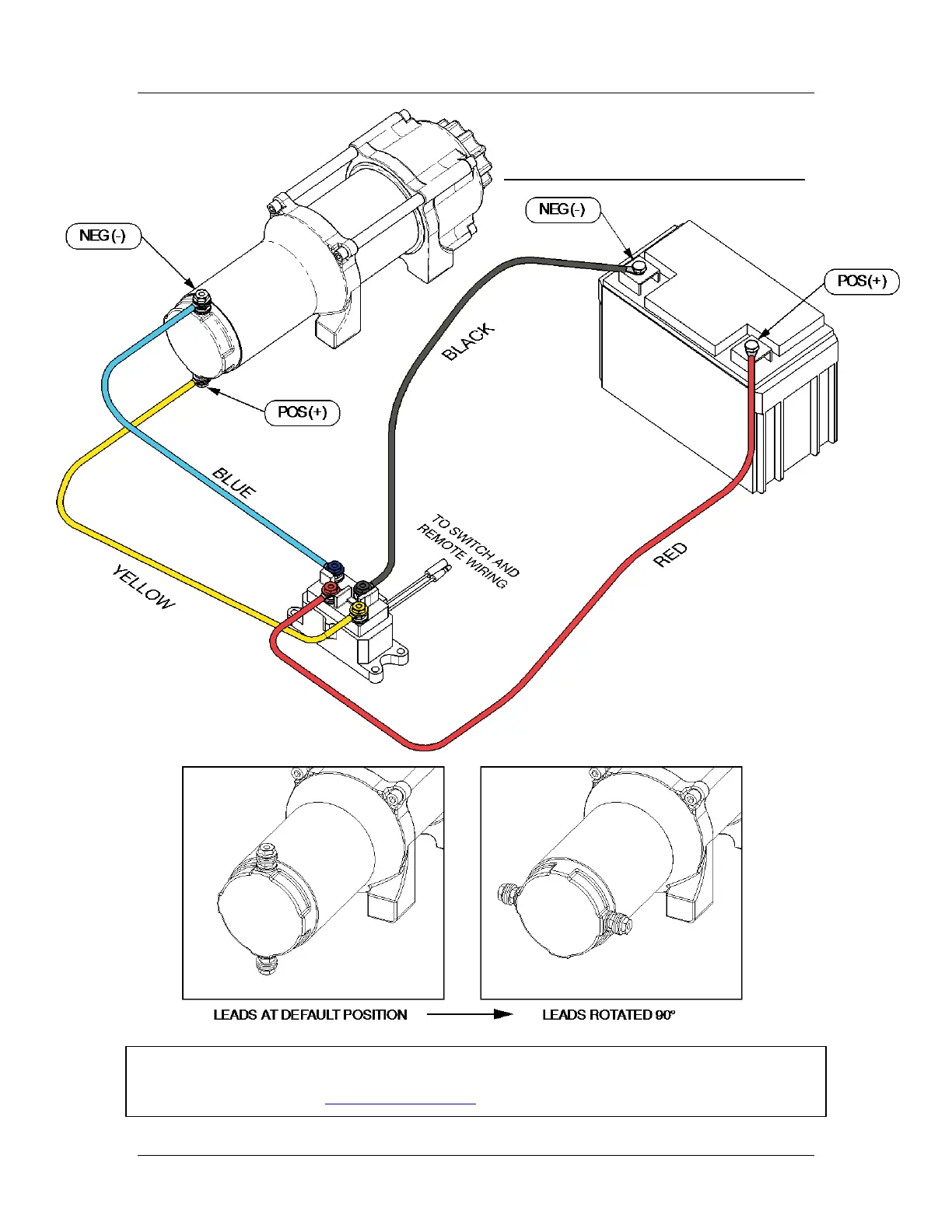 NEG (-)

NEG (-)

POS (+)

POS (+)

BLACK

BLUE

YELLOW

RED

TO SWITCH AND REMOTE WIRING

LEADS AT DEFAULT POSITION

LEADS ROTATED 90°