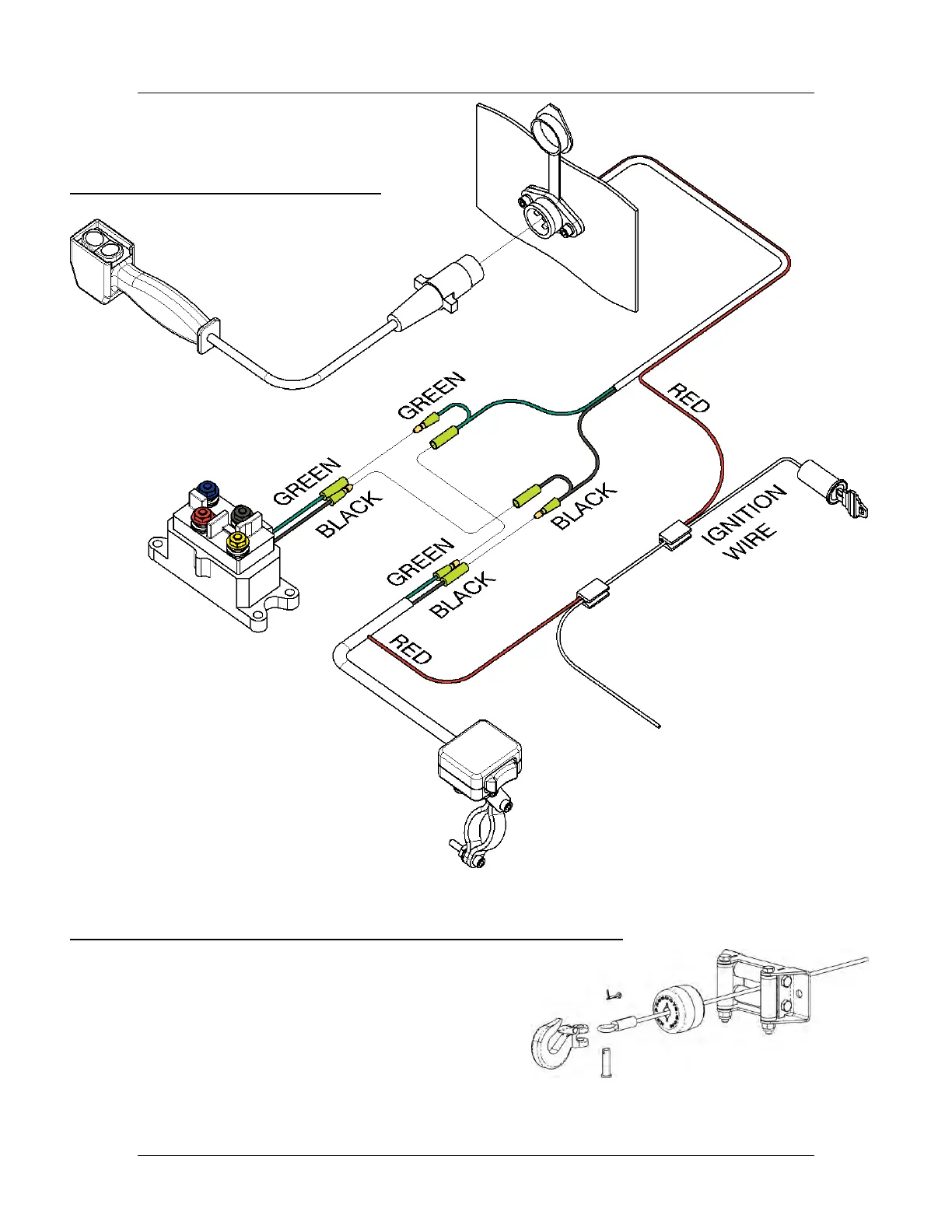 GREEN

RED

GREEN

BLACK

BLACK

IGNITION WIRE

GREEN

BLACK

RED