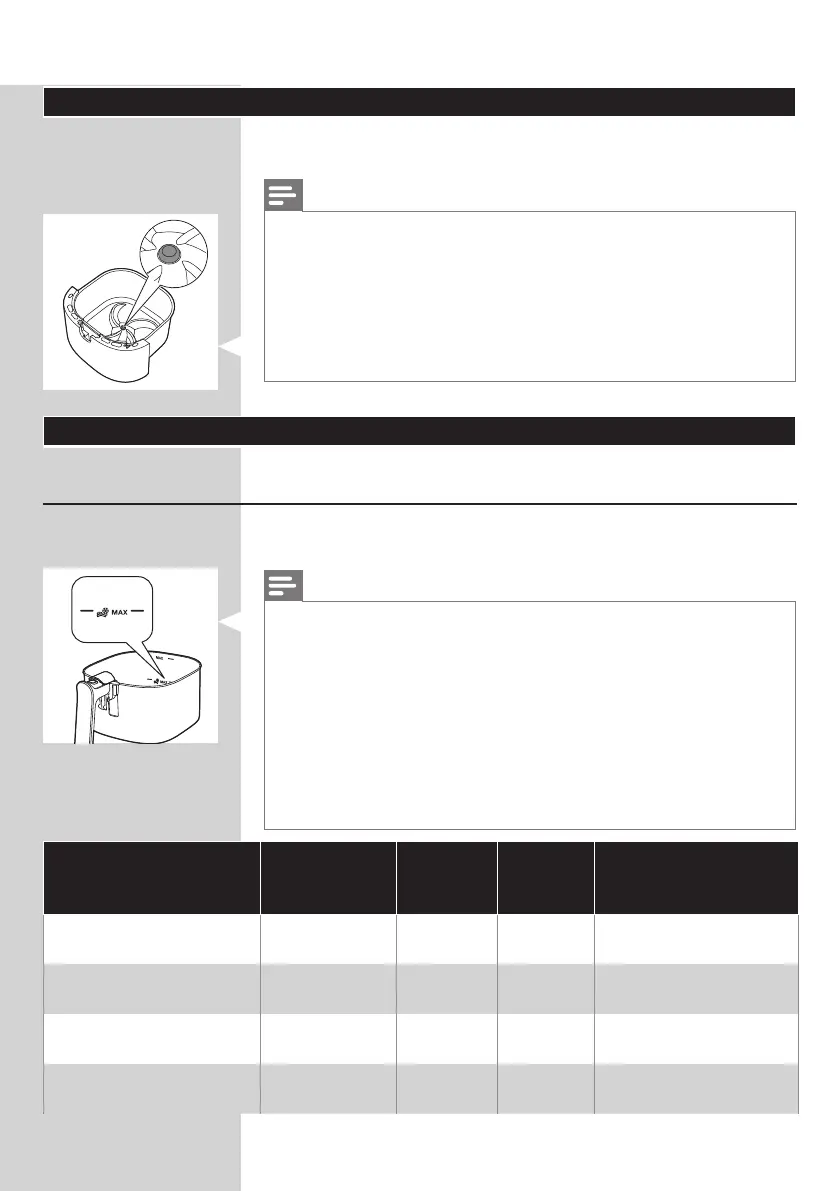 MAX