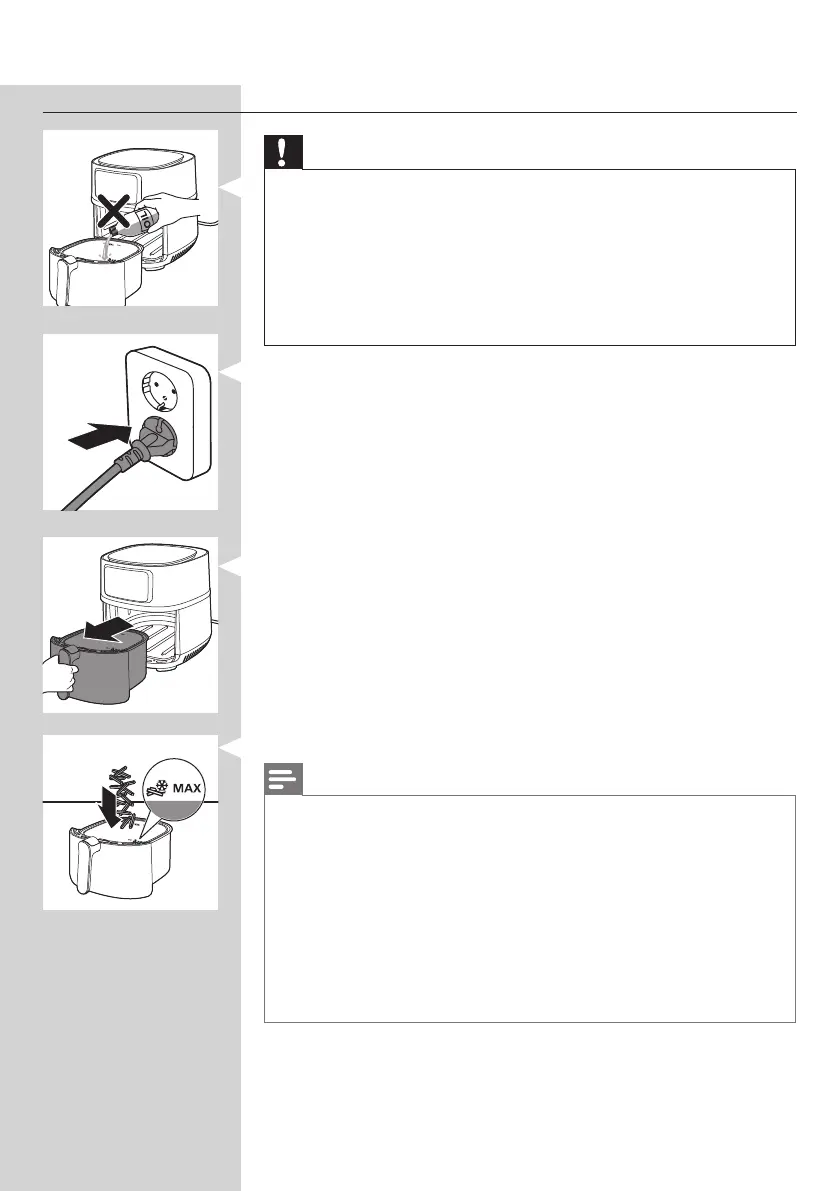 OIL

MAX