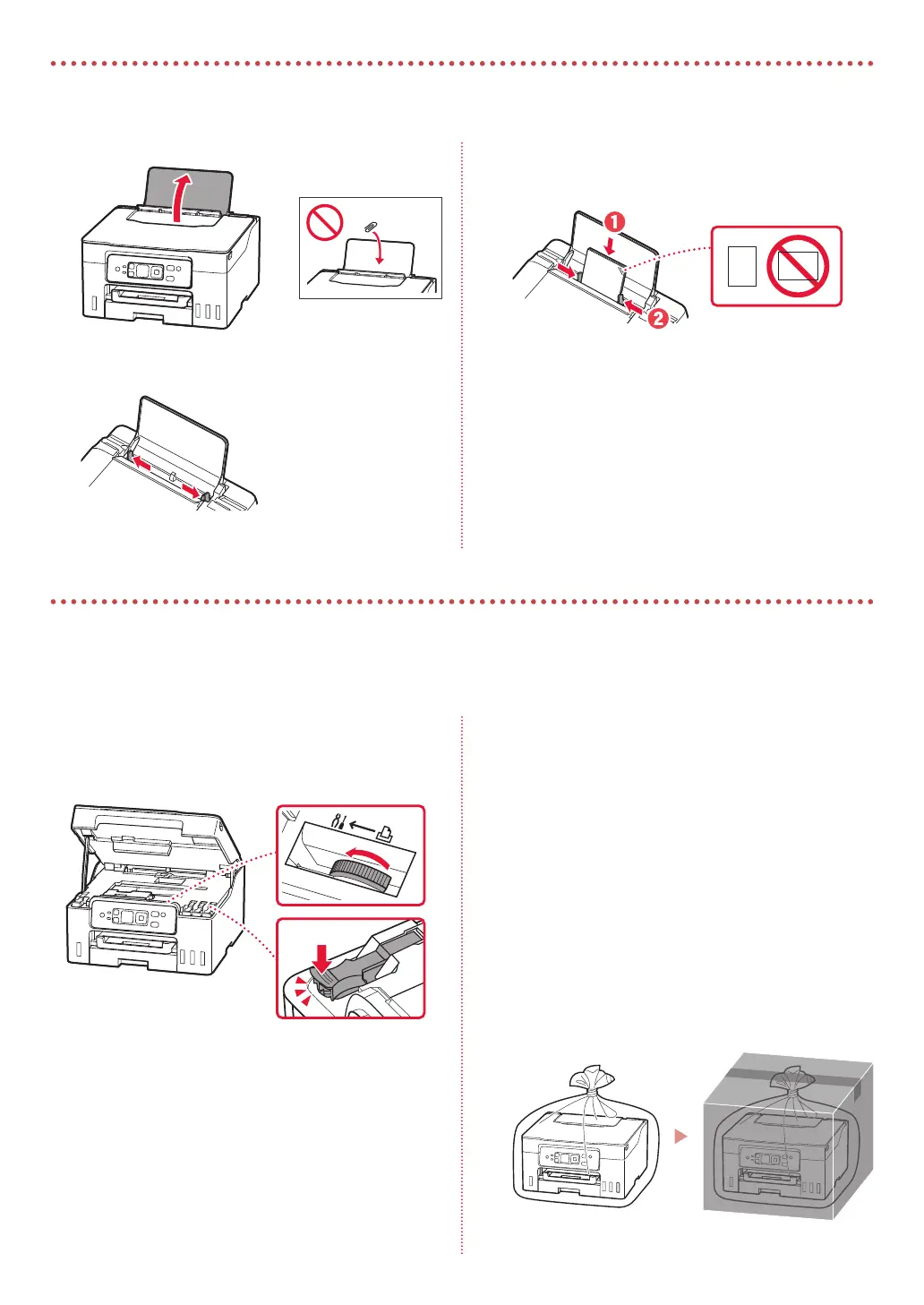 1

2