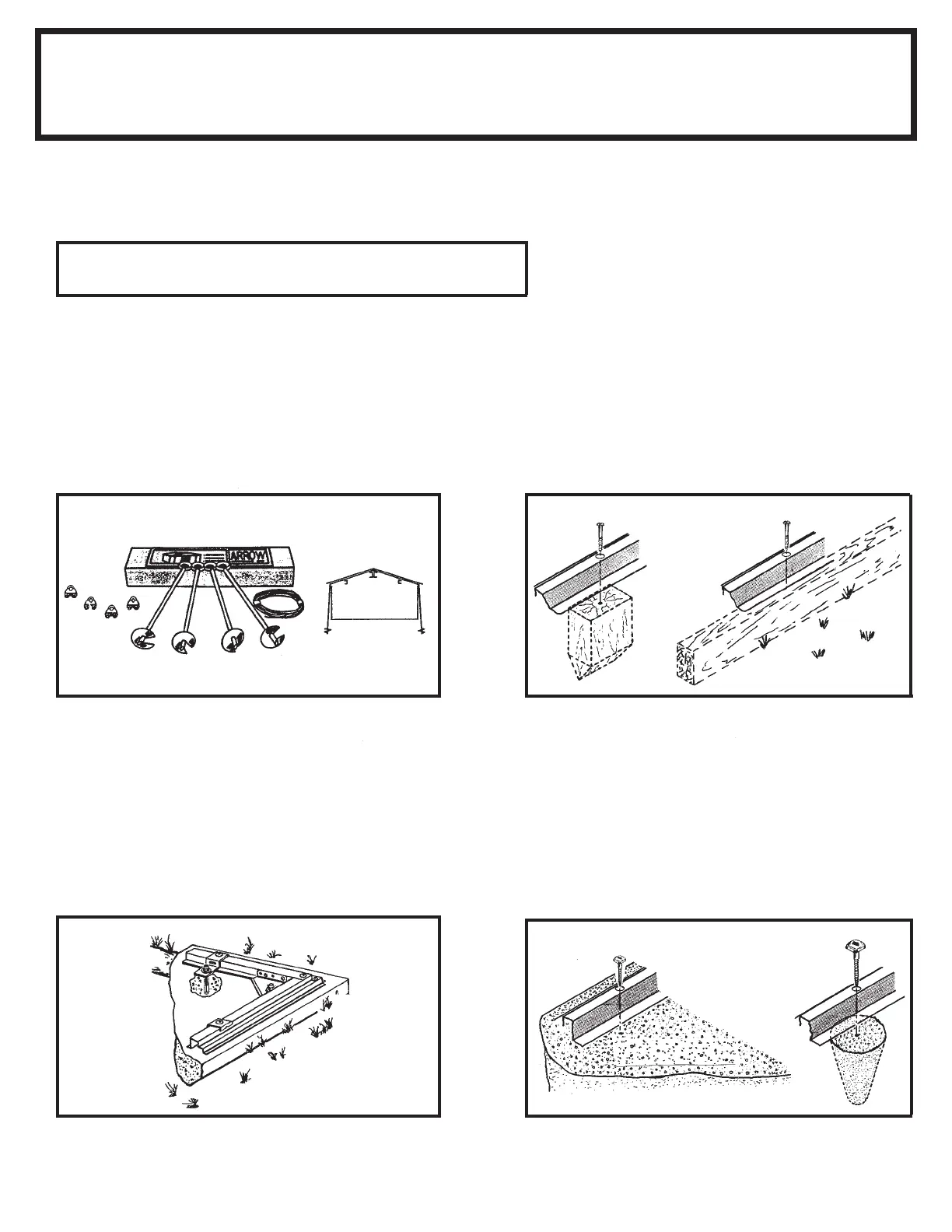 ARROW