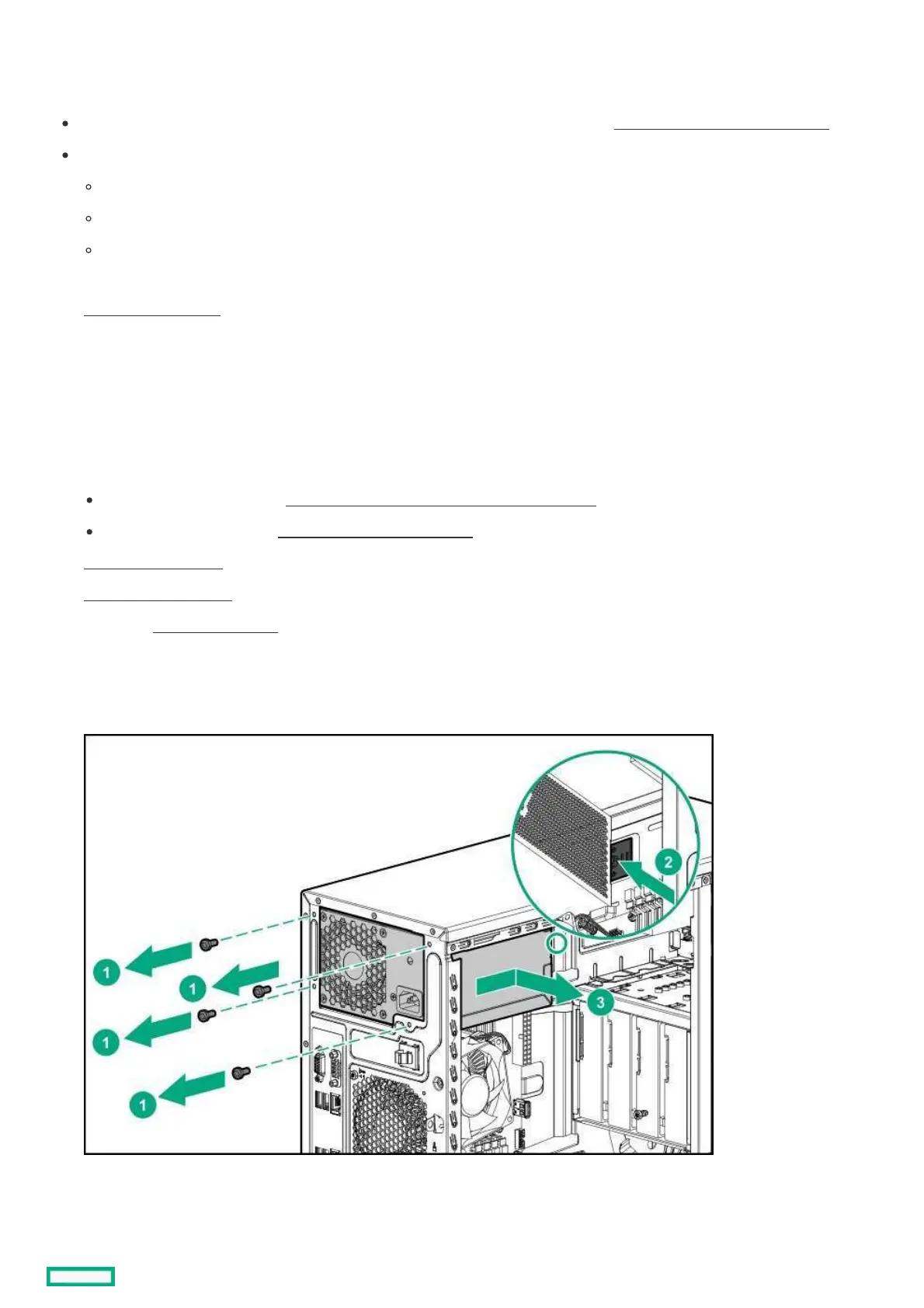 1

1

1

1

2

3