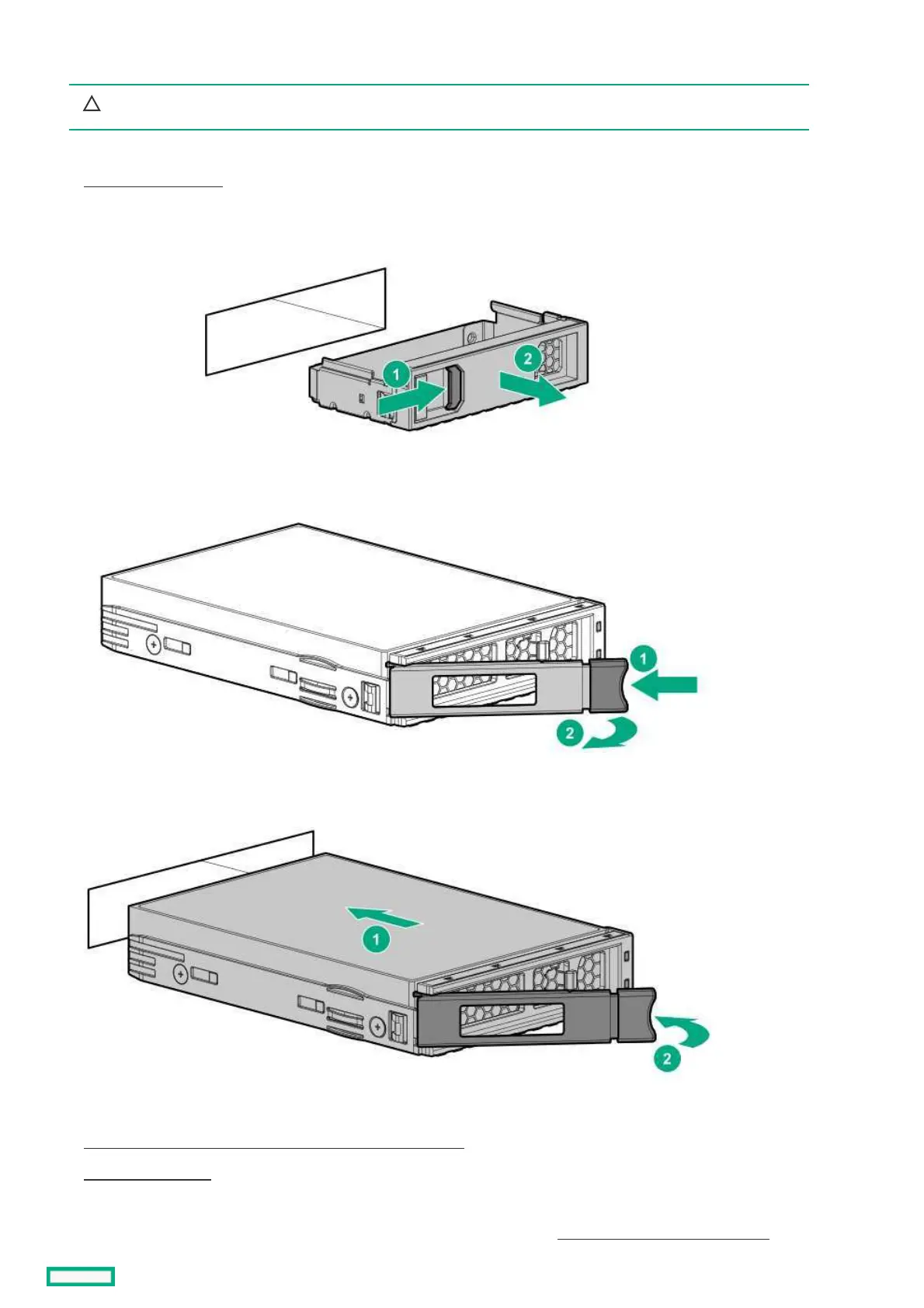 1

2

1

2

1

2