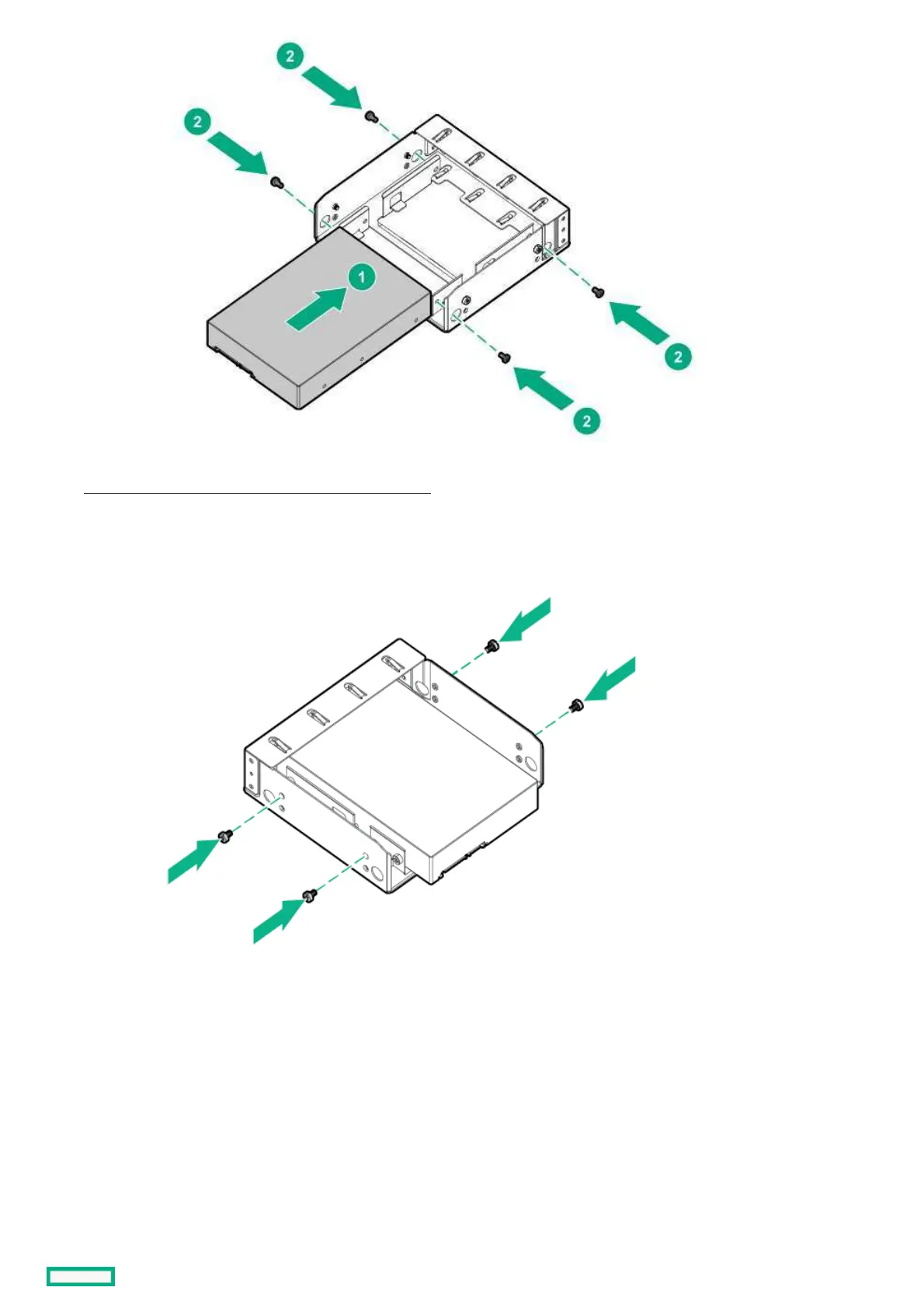 2
2
1
2
2