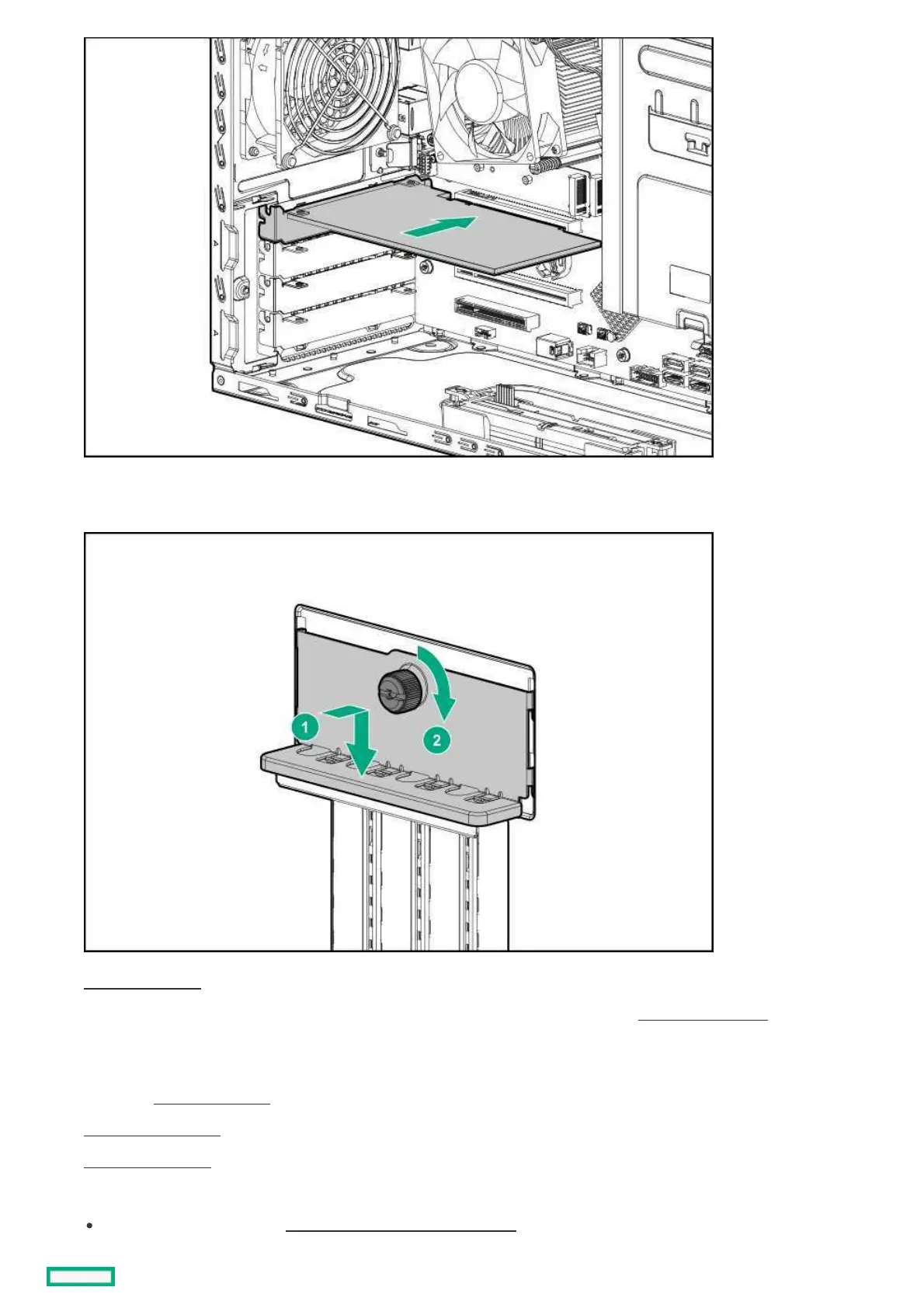 1

2