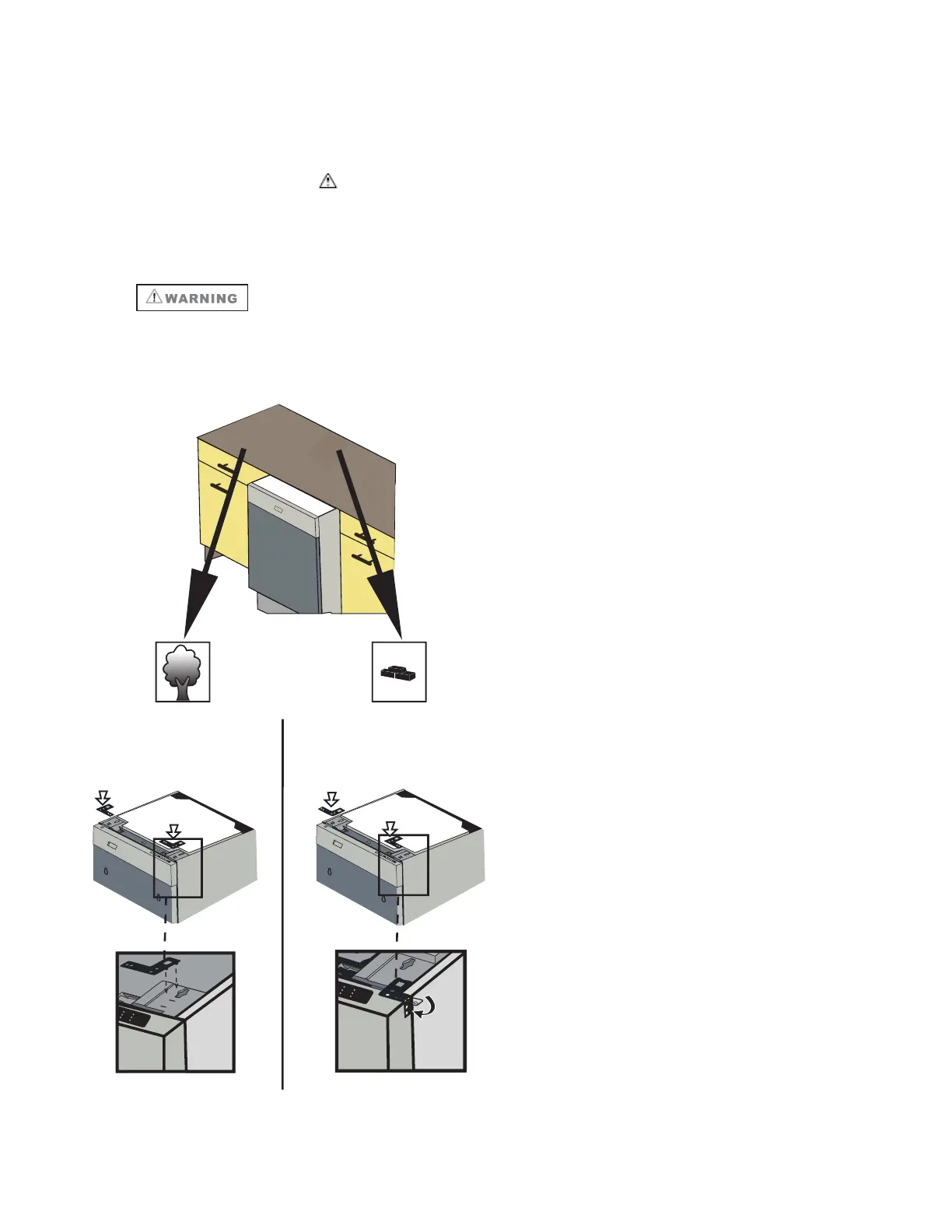 WARNING