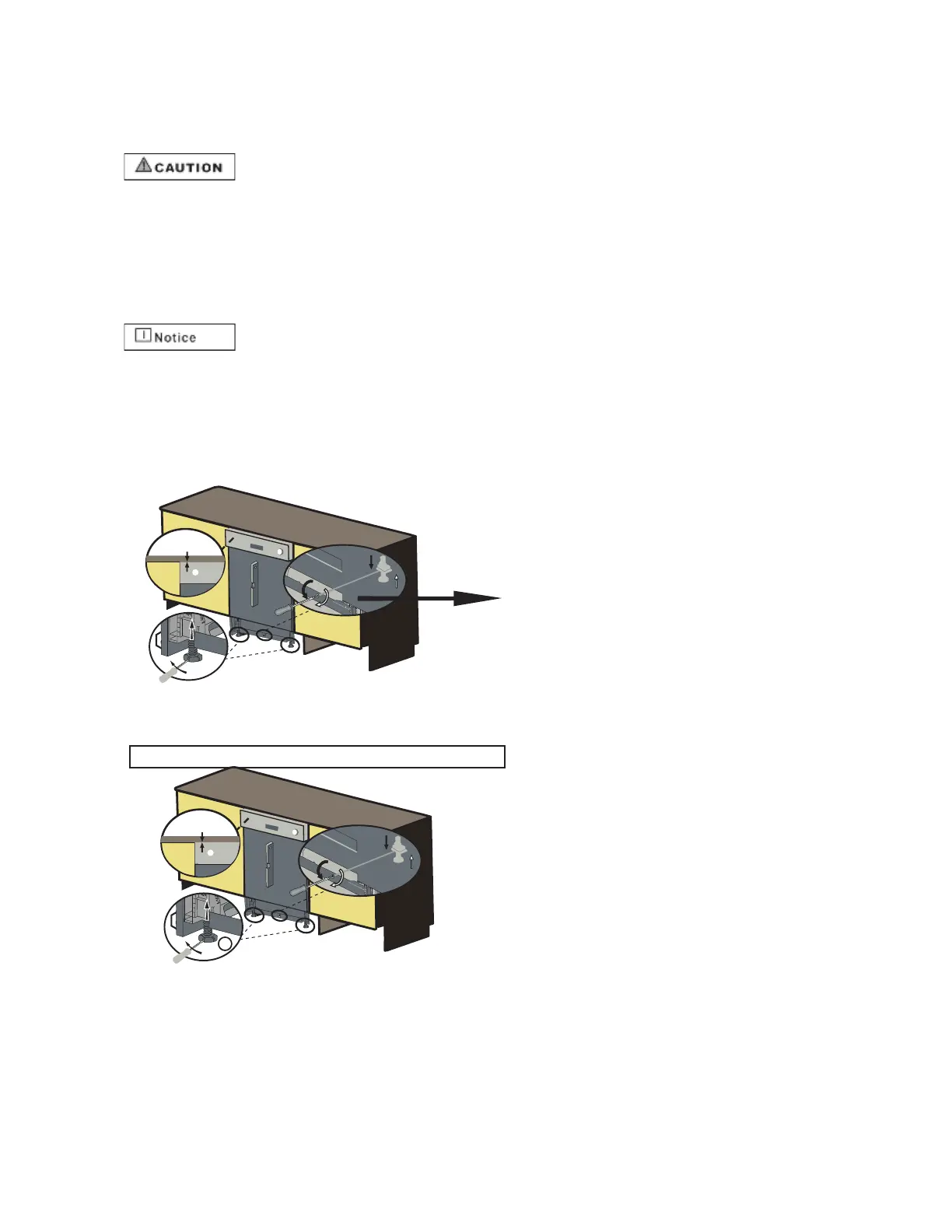 CAUTION

Notice