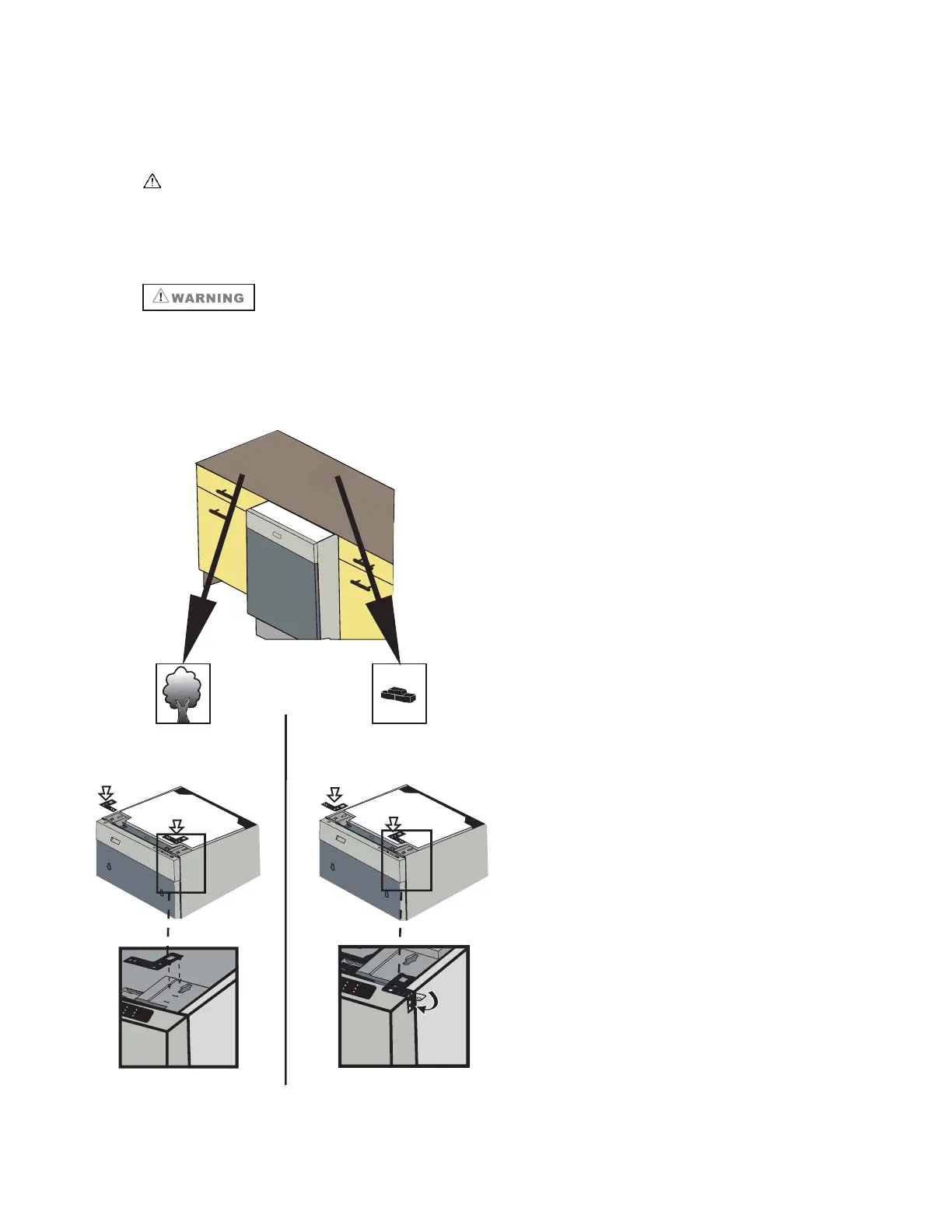 WARNING