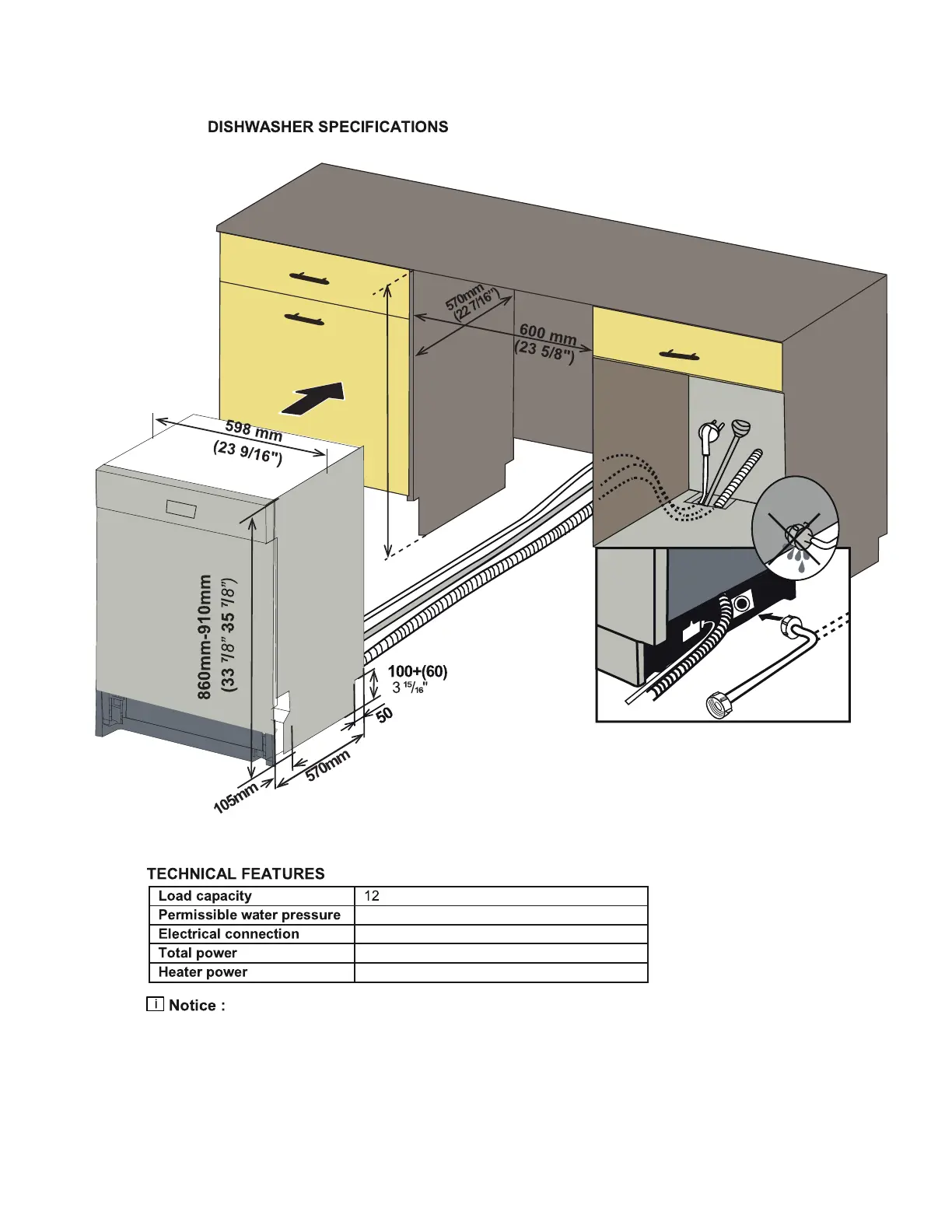 DISHWASHER SPECIFICATIONS

570mm
(22 7/16")

600 mm
(23 5/8")

598 mm
(23 9/16")

860mm-910mm
(33 7/8" 35 7/8")

100+(60)
3 $^{15}/_{16}$"

50

570mm

105mm

TECHNICAL FEATURES

| Load capacity | 12 |
|---|---|
| Permissible water pressure | |
| Electrical connection | |
| Total power | |
| Heater power | |

i Notice :