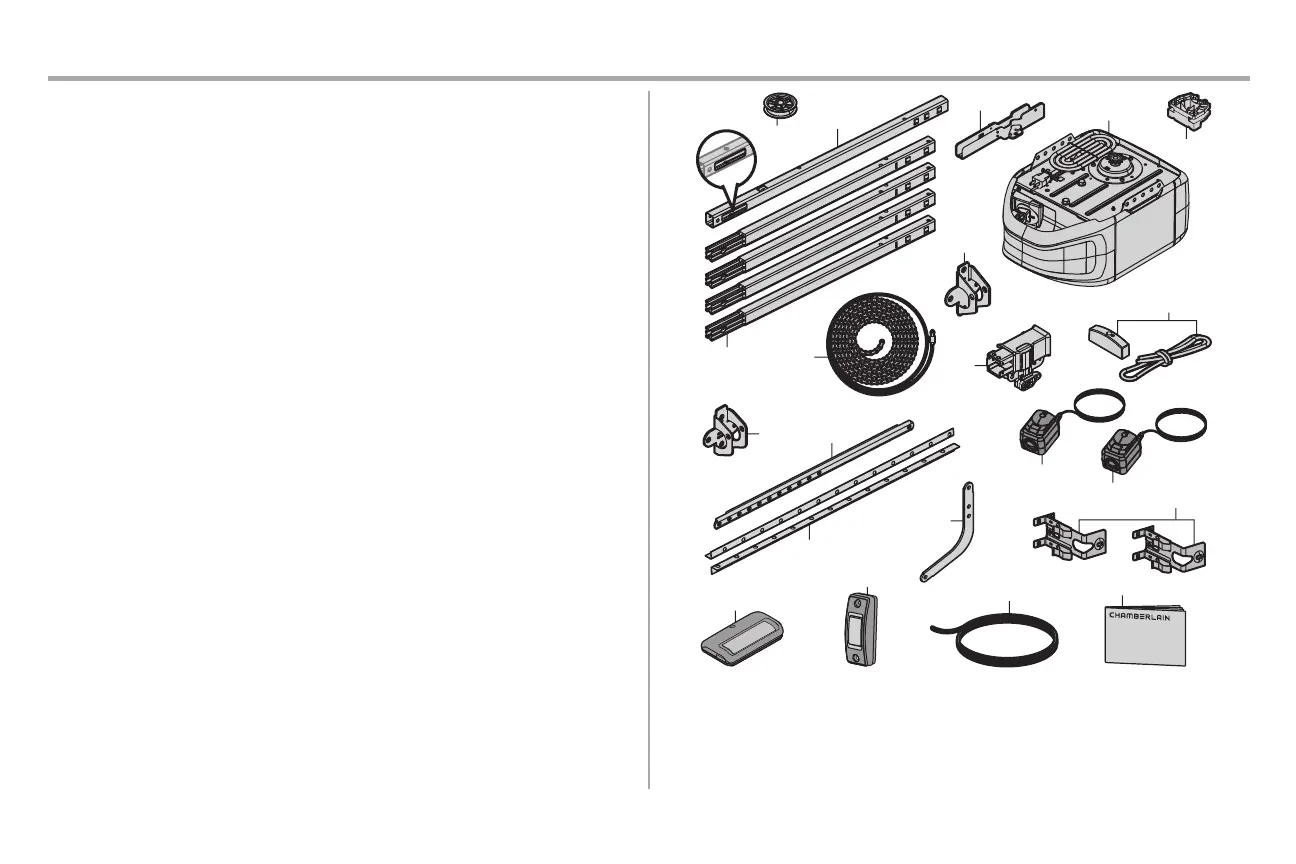 CHAMBERLAIN