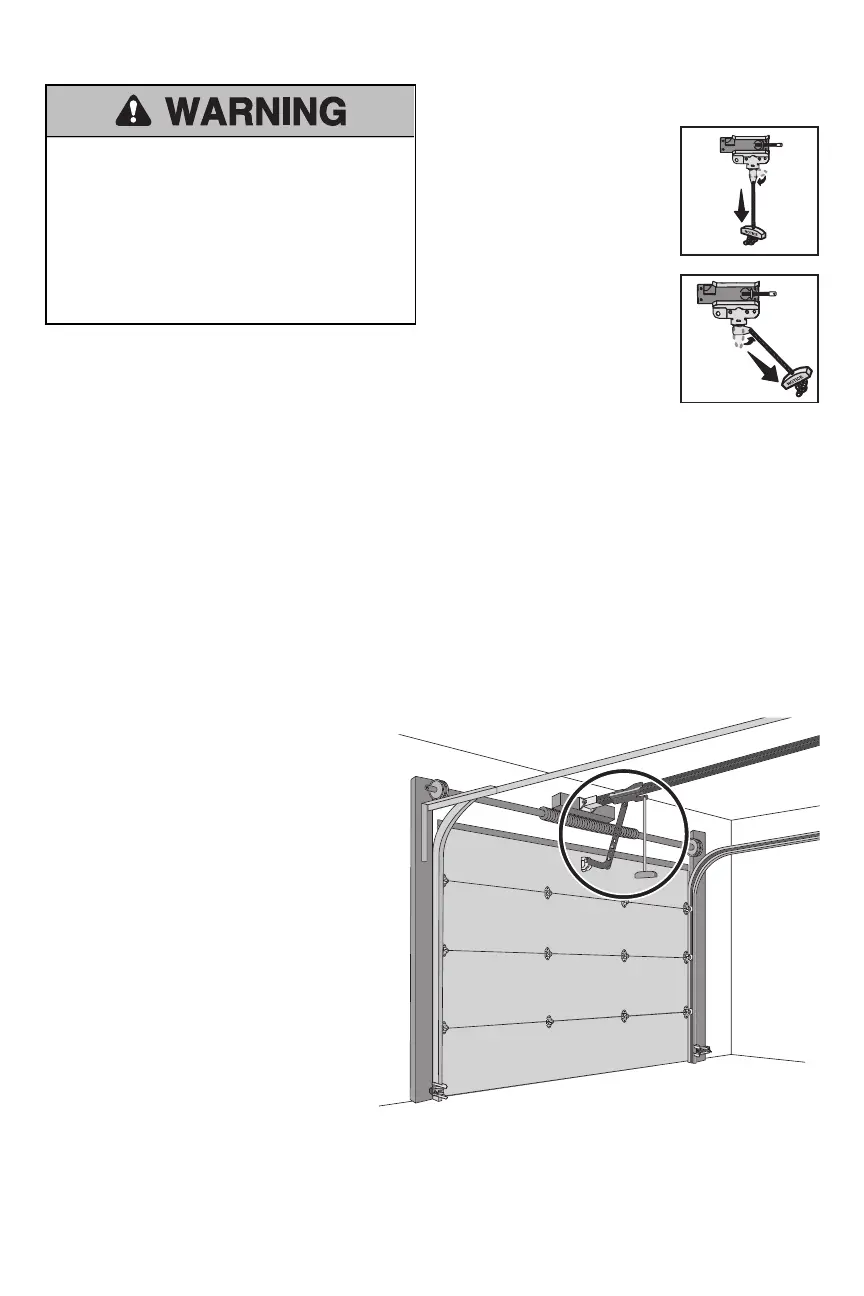 WARNING