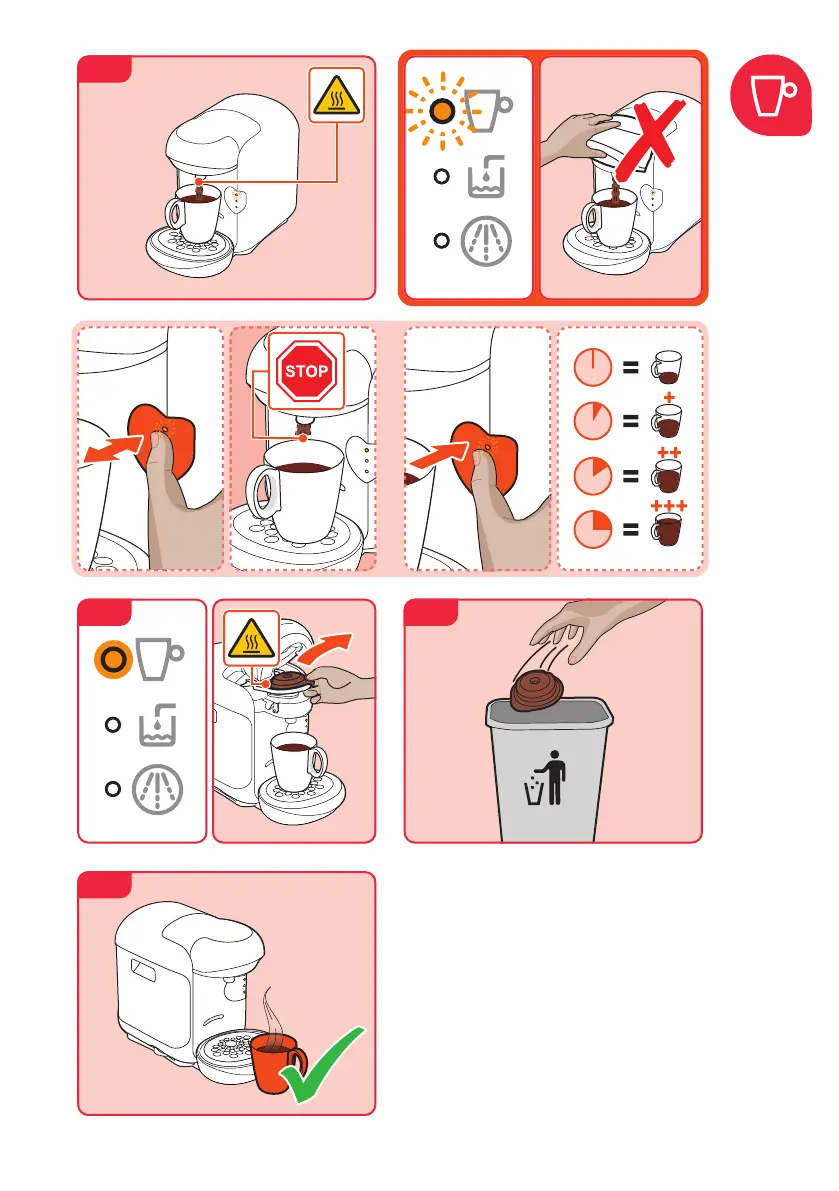 STOP

=
= +
= ++
= +++