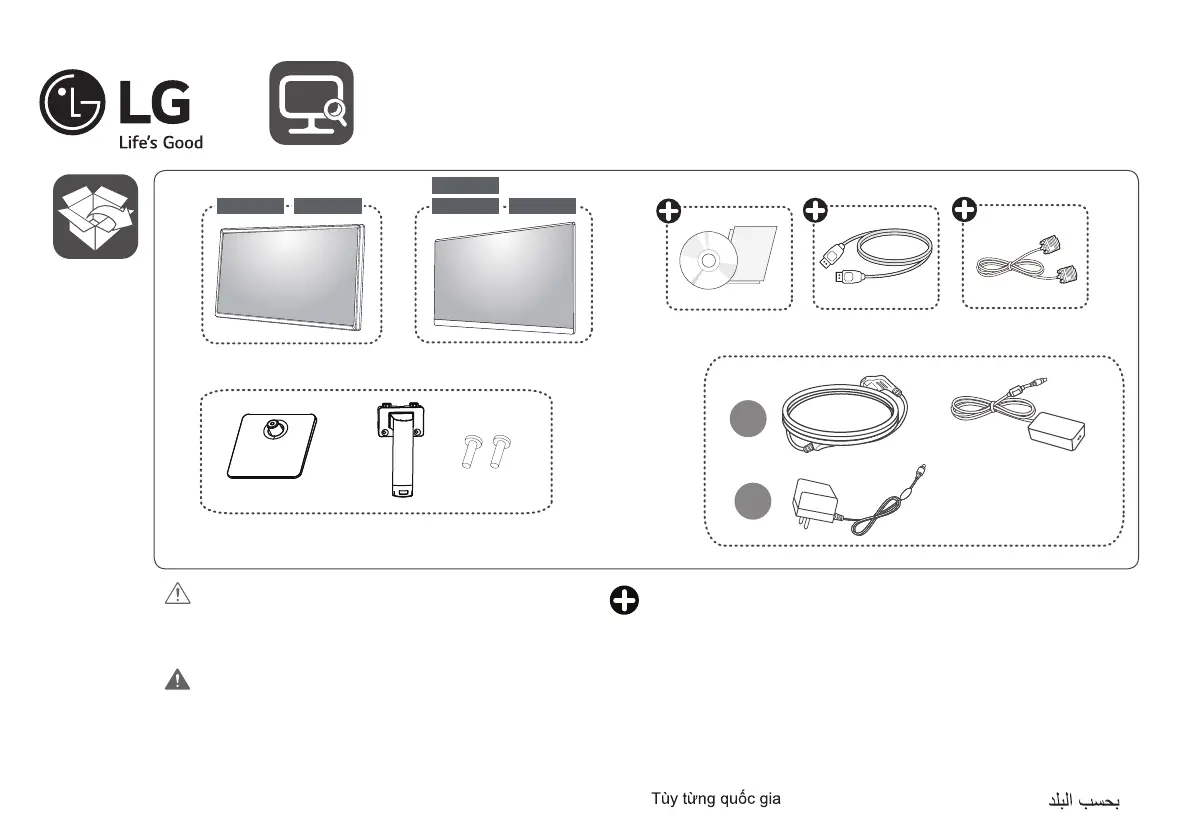 LG
Life's Good

Tùy từng quốc gia

بحسب البلد