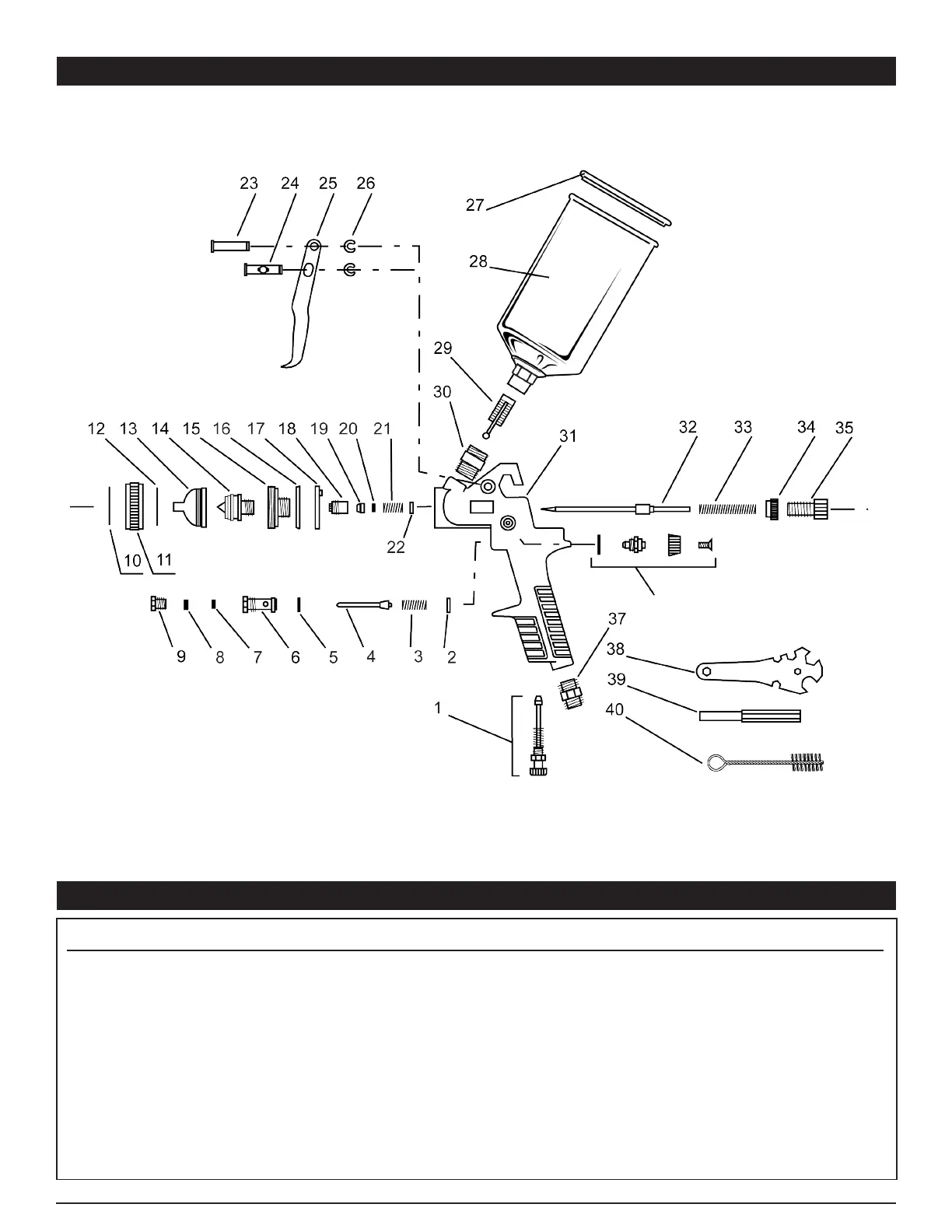 23 24 25 26

27

28

29

30

12 13 14 15 16 17 18 19 20 21

31

32 33 34 35

22

10 11

9 8 7 6 5 4 3 2

37

38

39

40

1