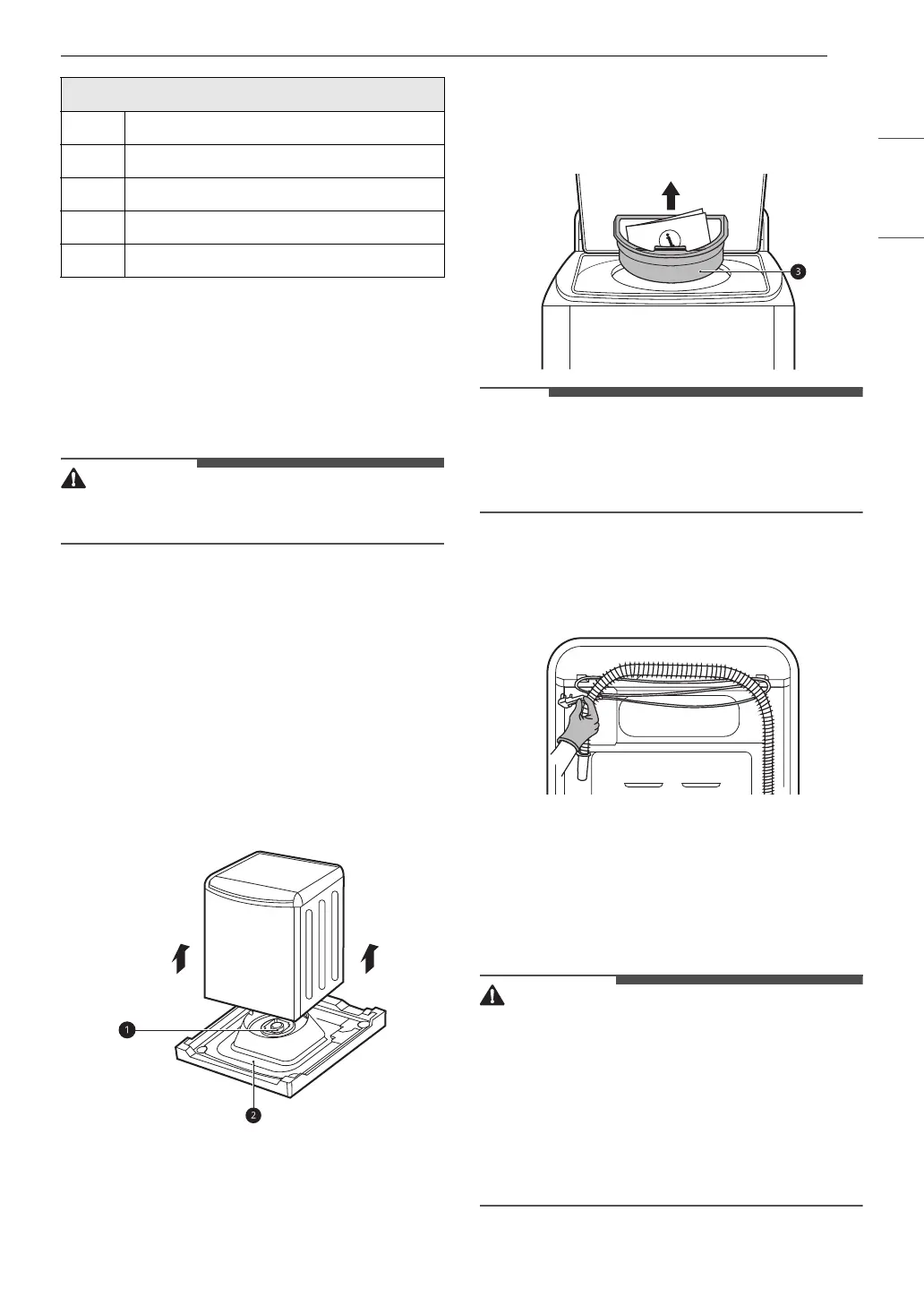 1

2

3