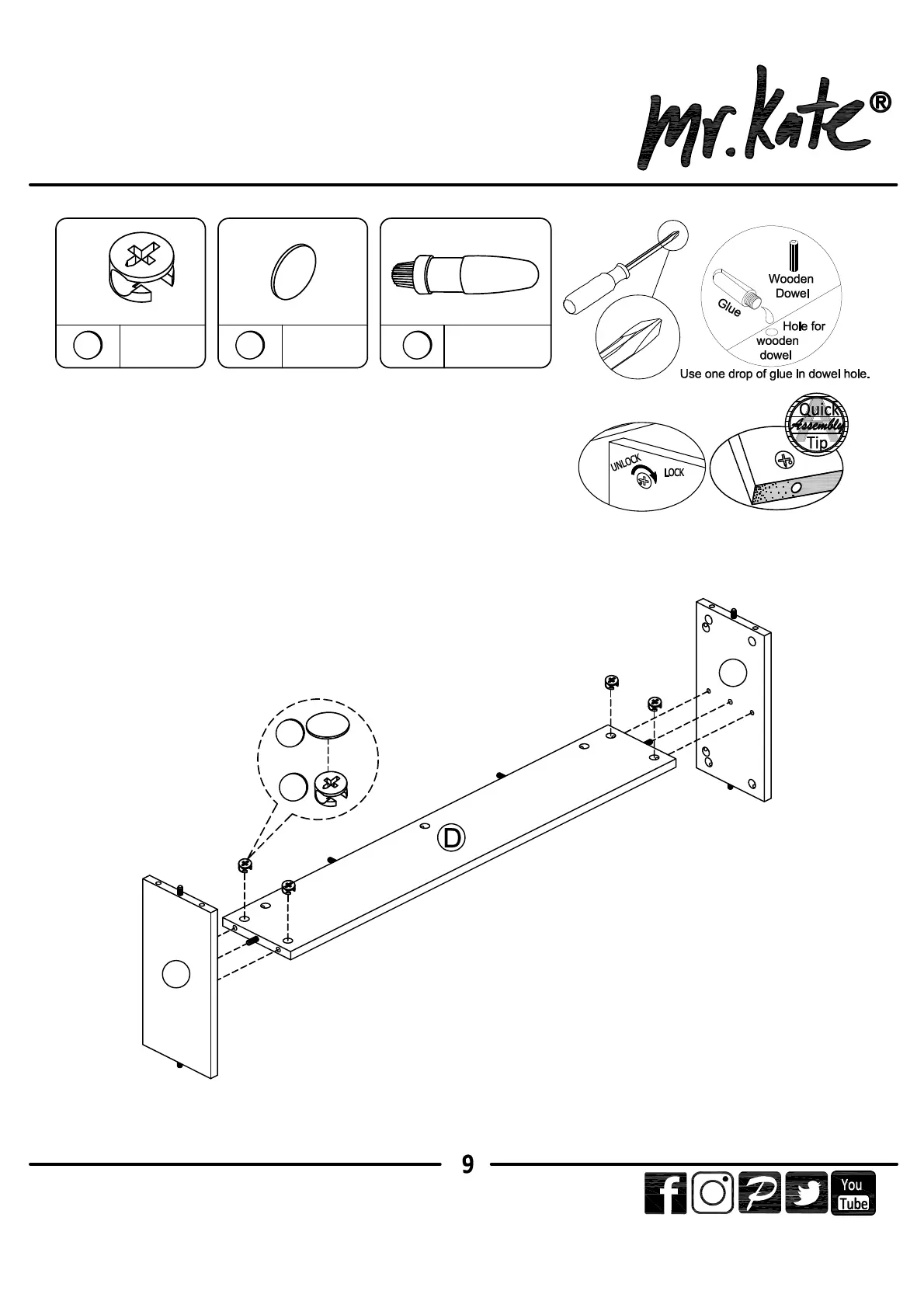 mr.kate®

Wooden Dowel

Glue

Hole for wooden dowel

Use one drop of glue in dowel hole.

Quick Assembly Tip

UNLOCK

LOCK

D

9

f

You Tube