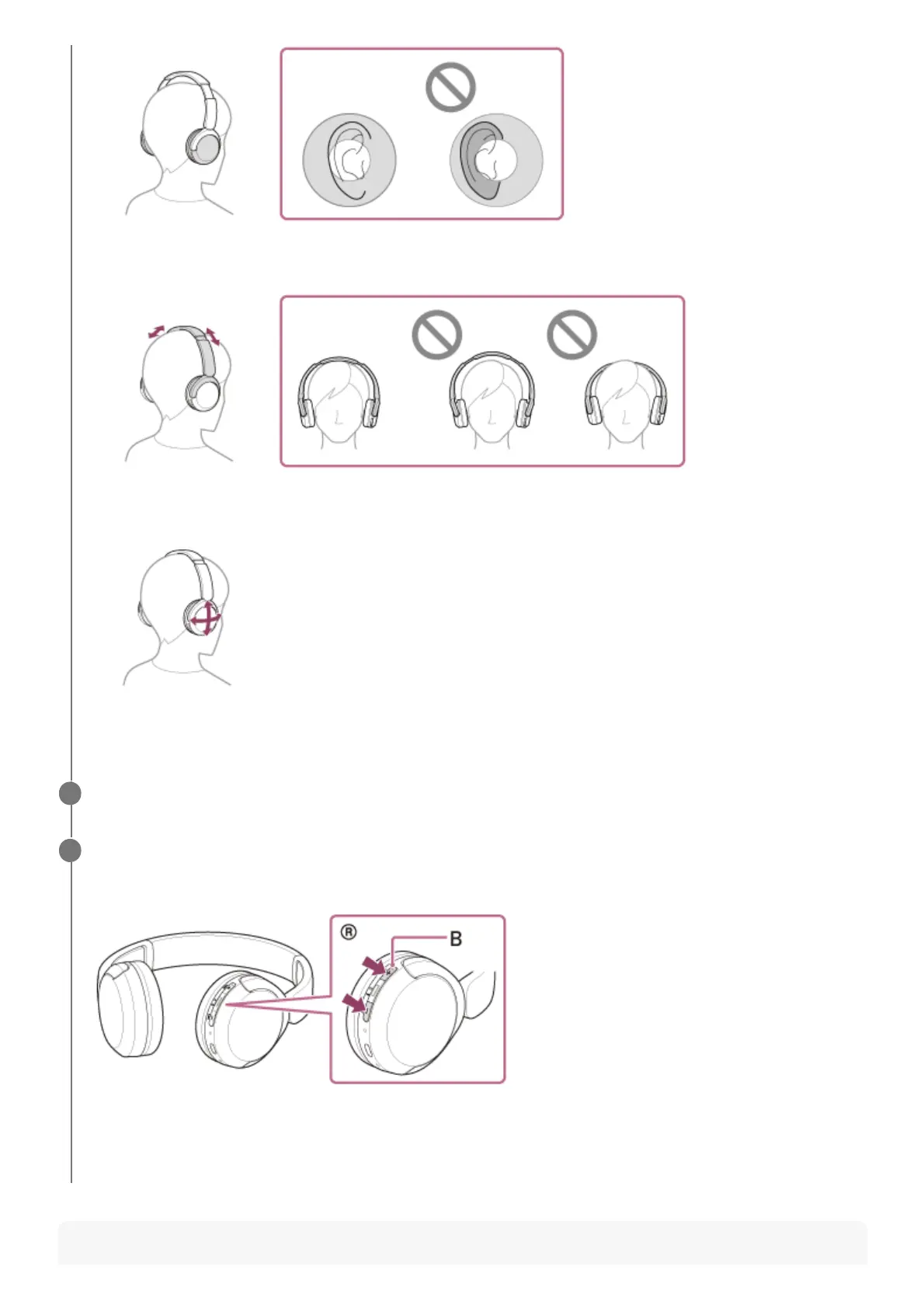 Ⓡ

B