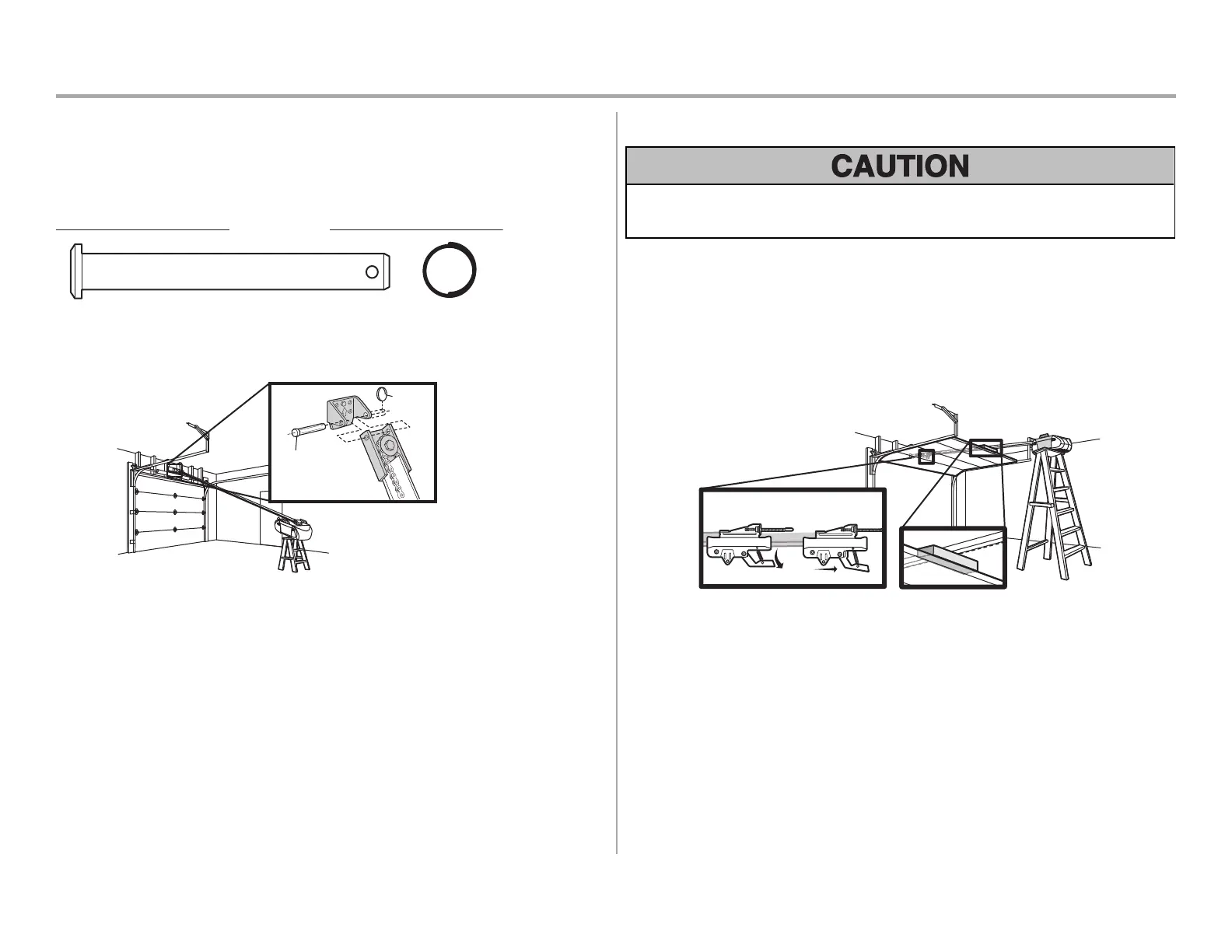 CAUTION