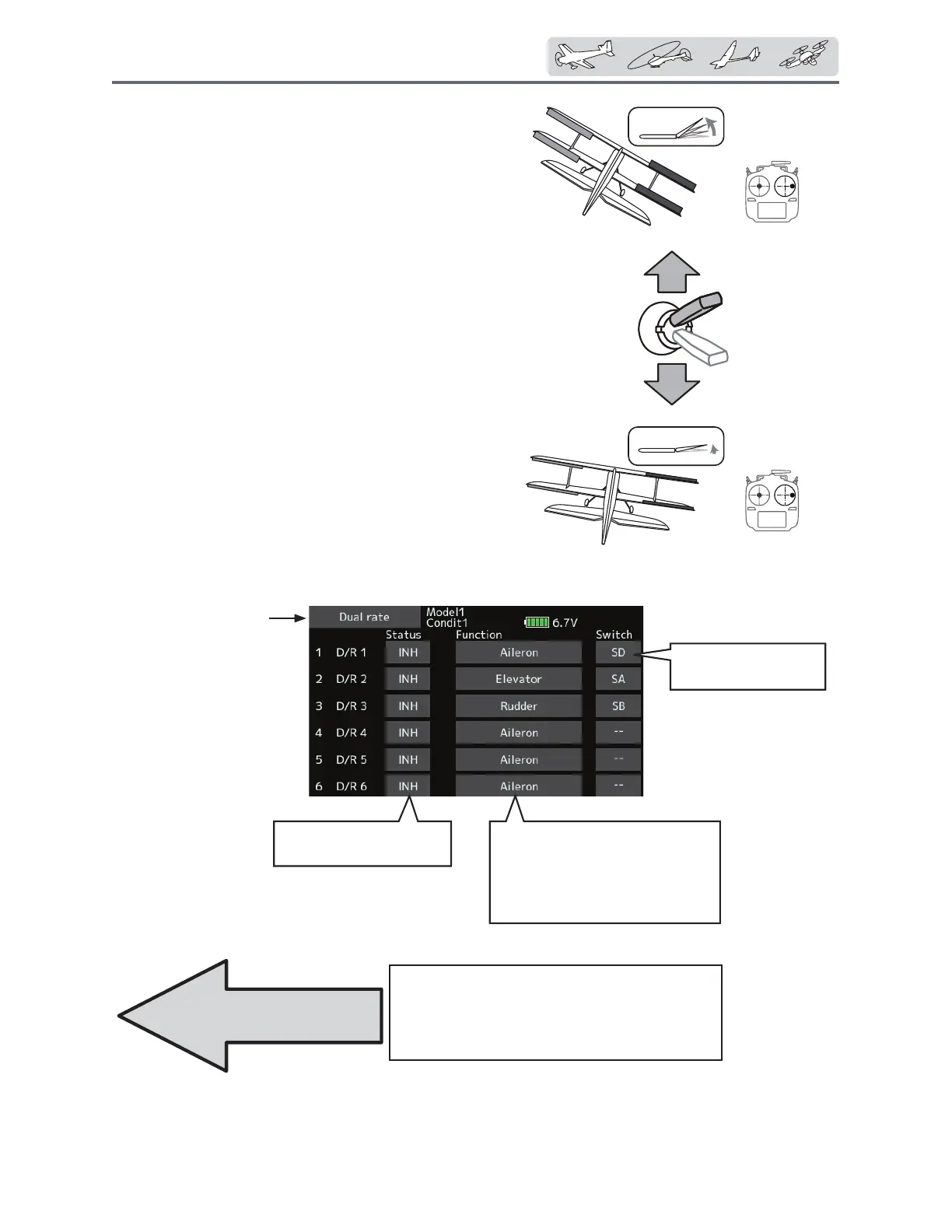 Dual rate

Model1
Condit1

6.7V

| | | Status | Function | Switch |
|---|---|---|---|---|
| 1 | D/R 1 | INH | Aileron | SD |
| 2 | D/R 2 | INH | Elevator | SA |
| 3 | D/R 3 | INH | Rudder | SB |
| 4 | D/R 4 | INH | Aileron | -- |
| 5 | D/R 5 | INH | Aileron | -- |
| 6 | D/R 6 | INH | Aileron | -- |