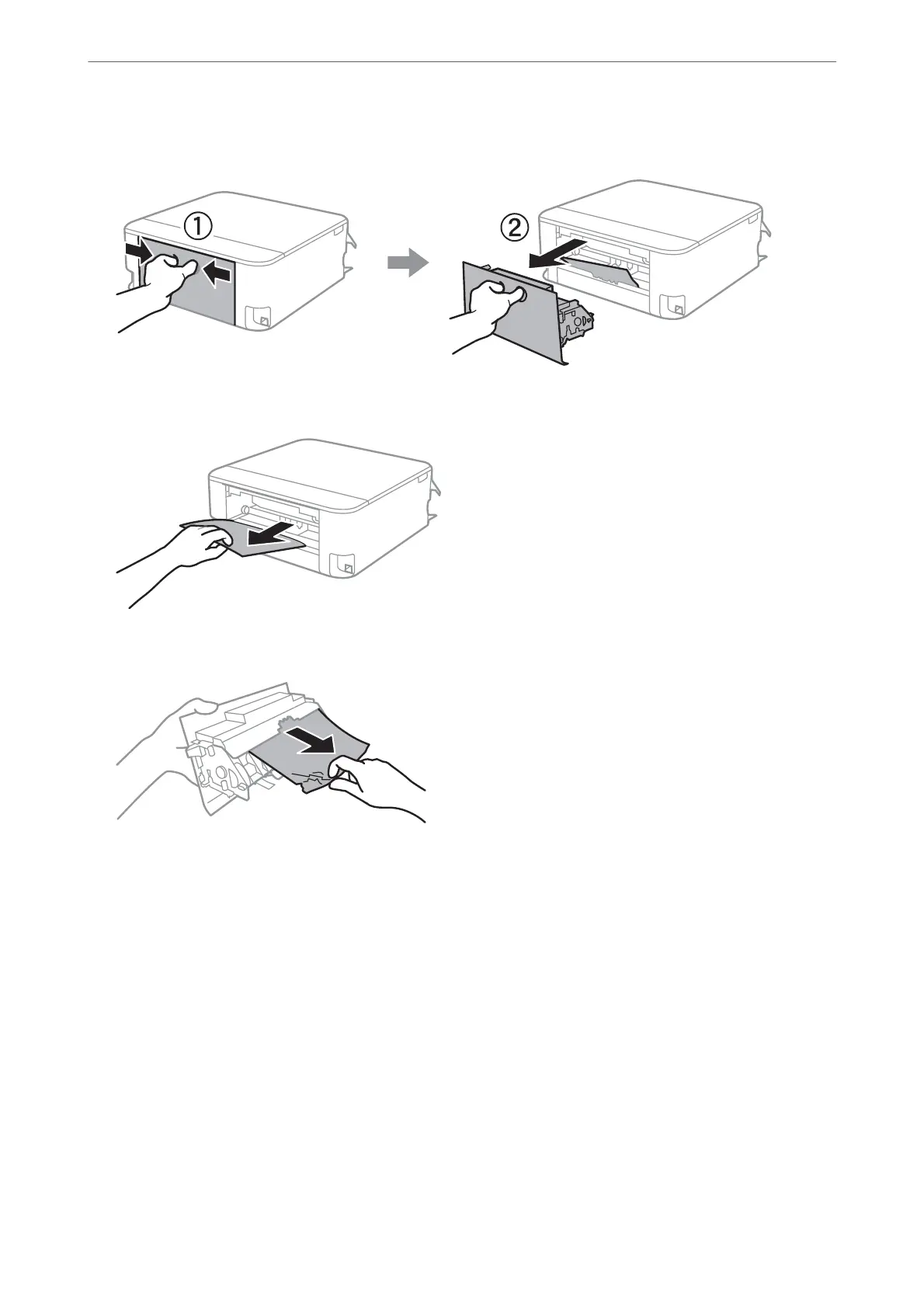 ①

②