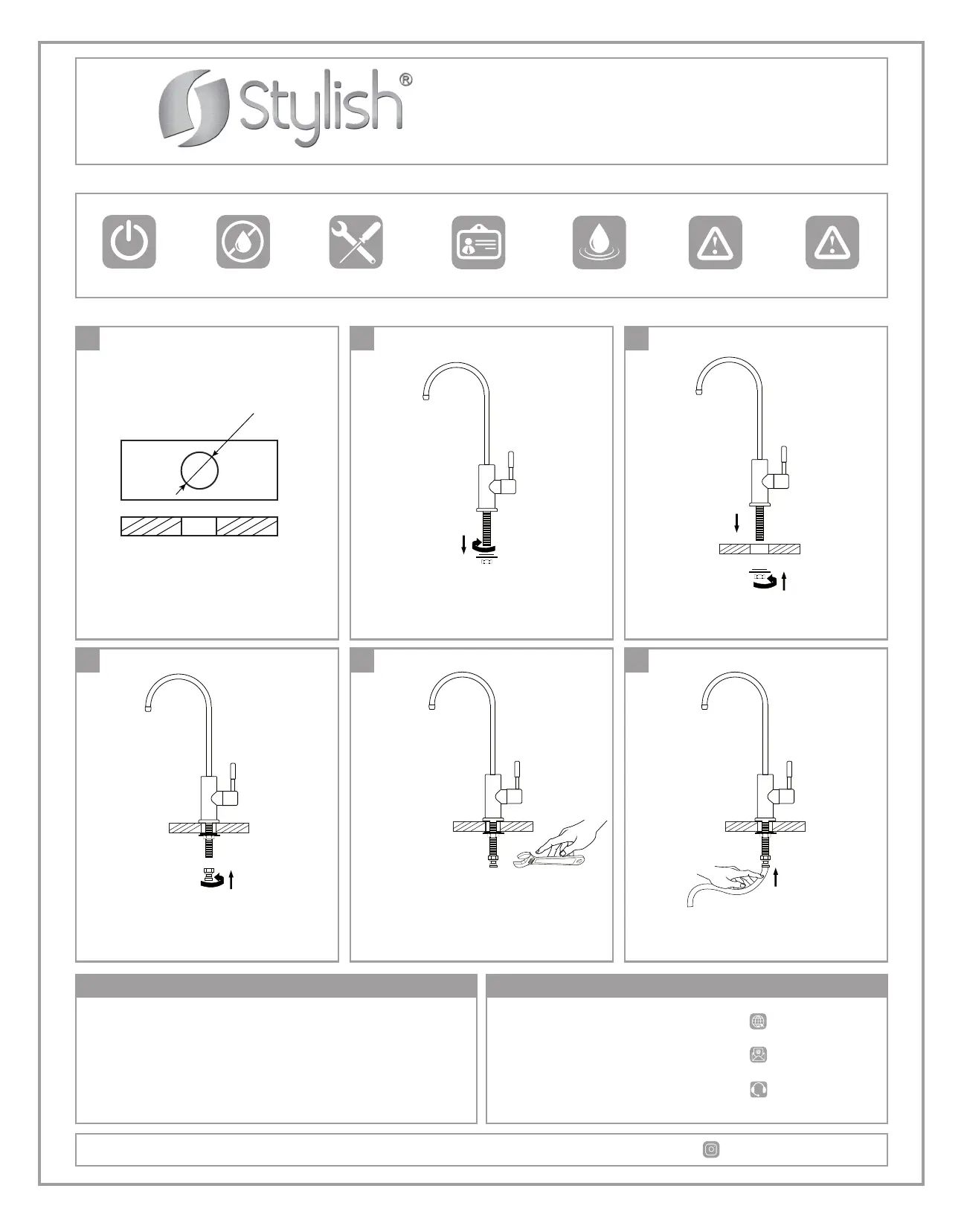 Stylish®