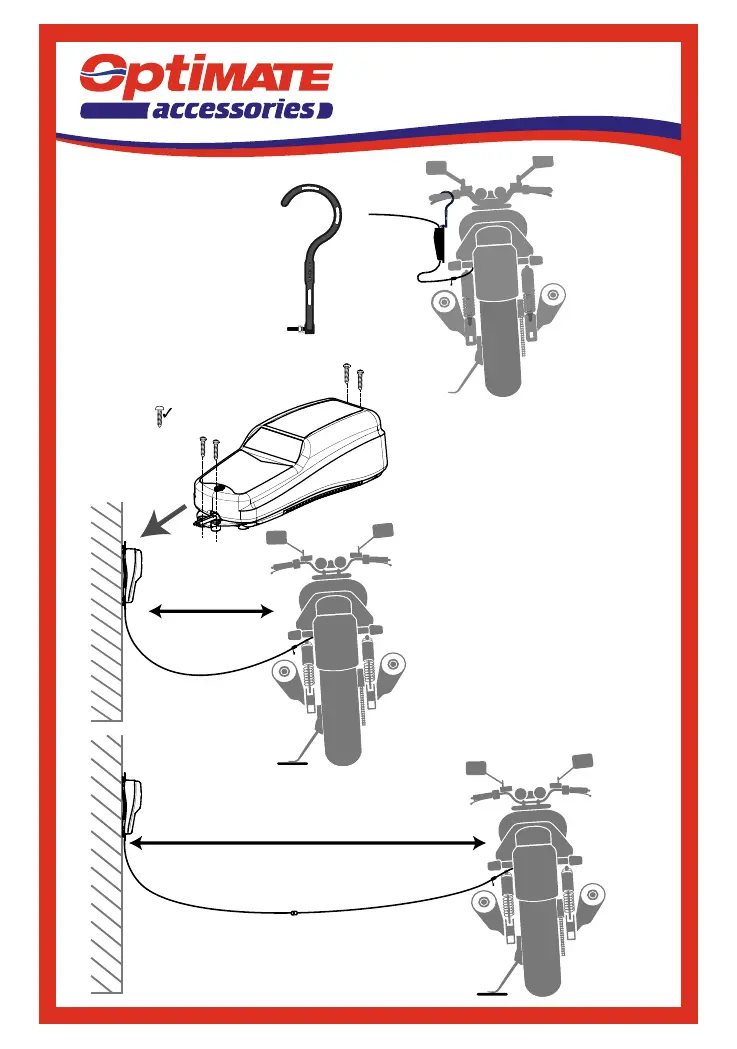 OptiMATE
accessories