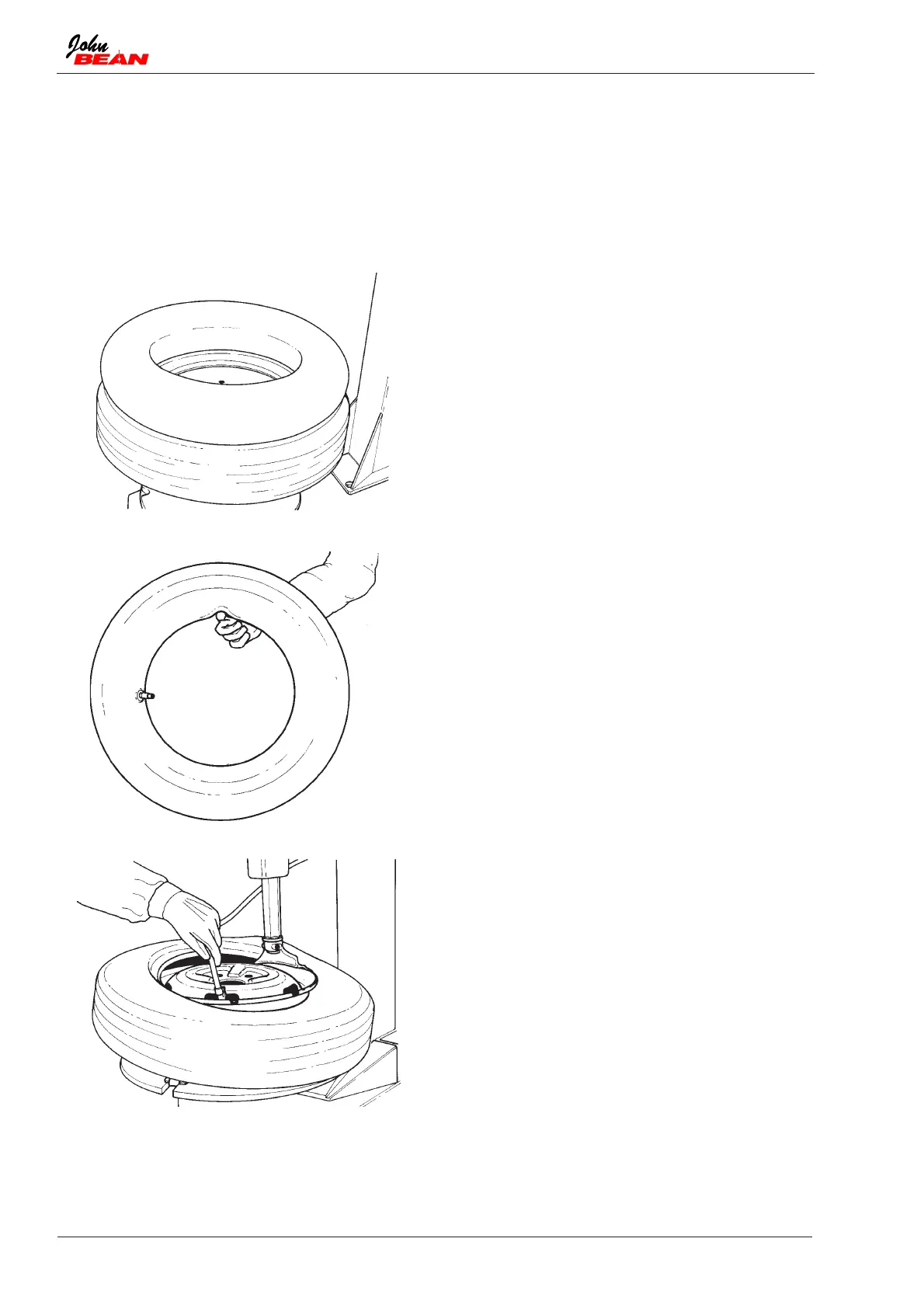 John BEAN