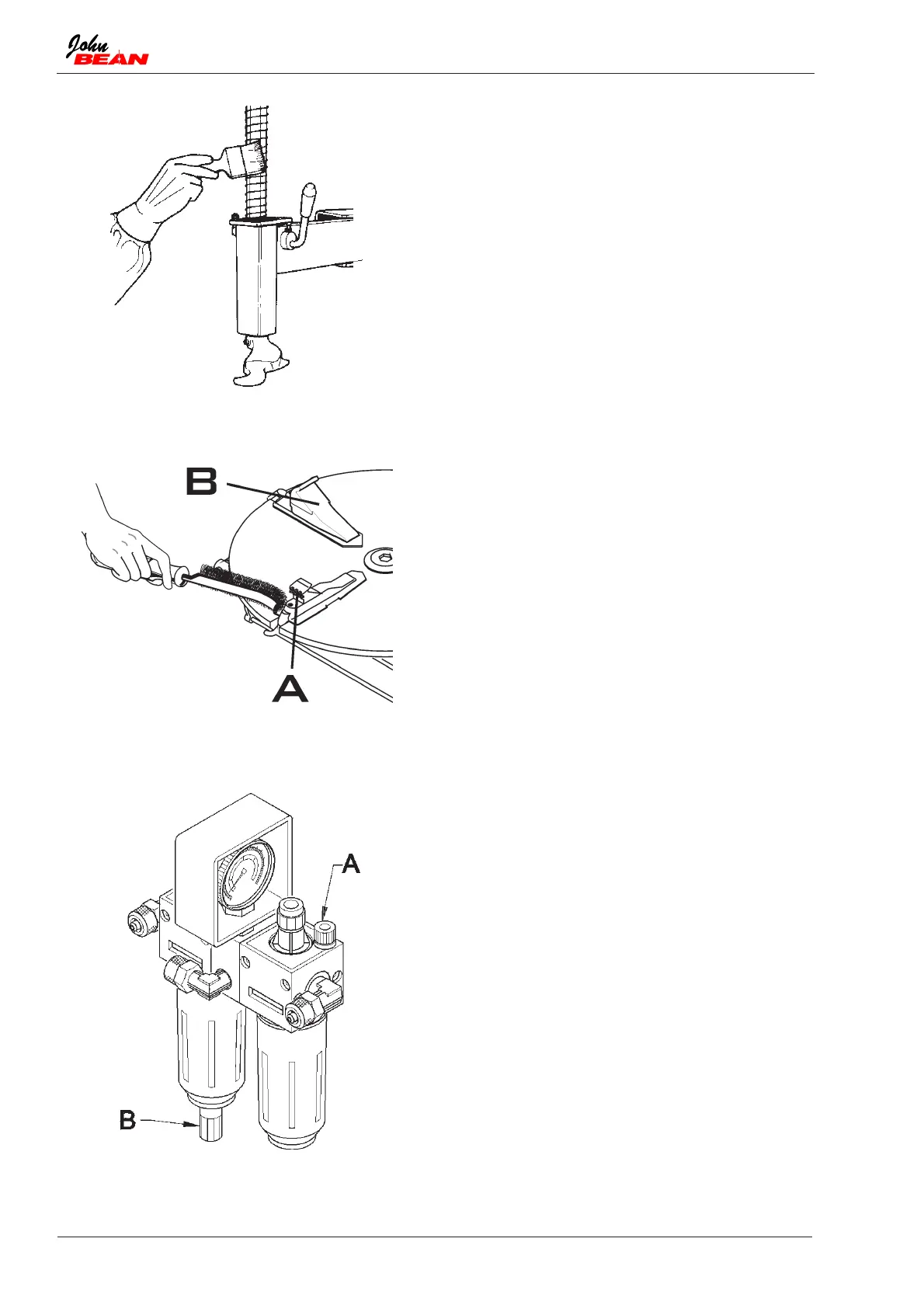 John BEAN

B

A

A

B