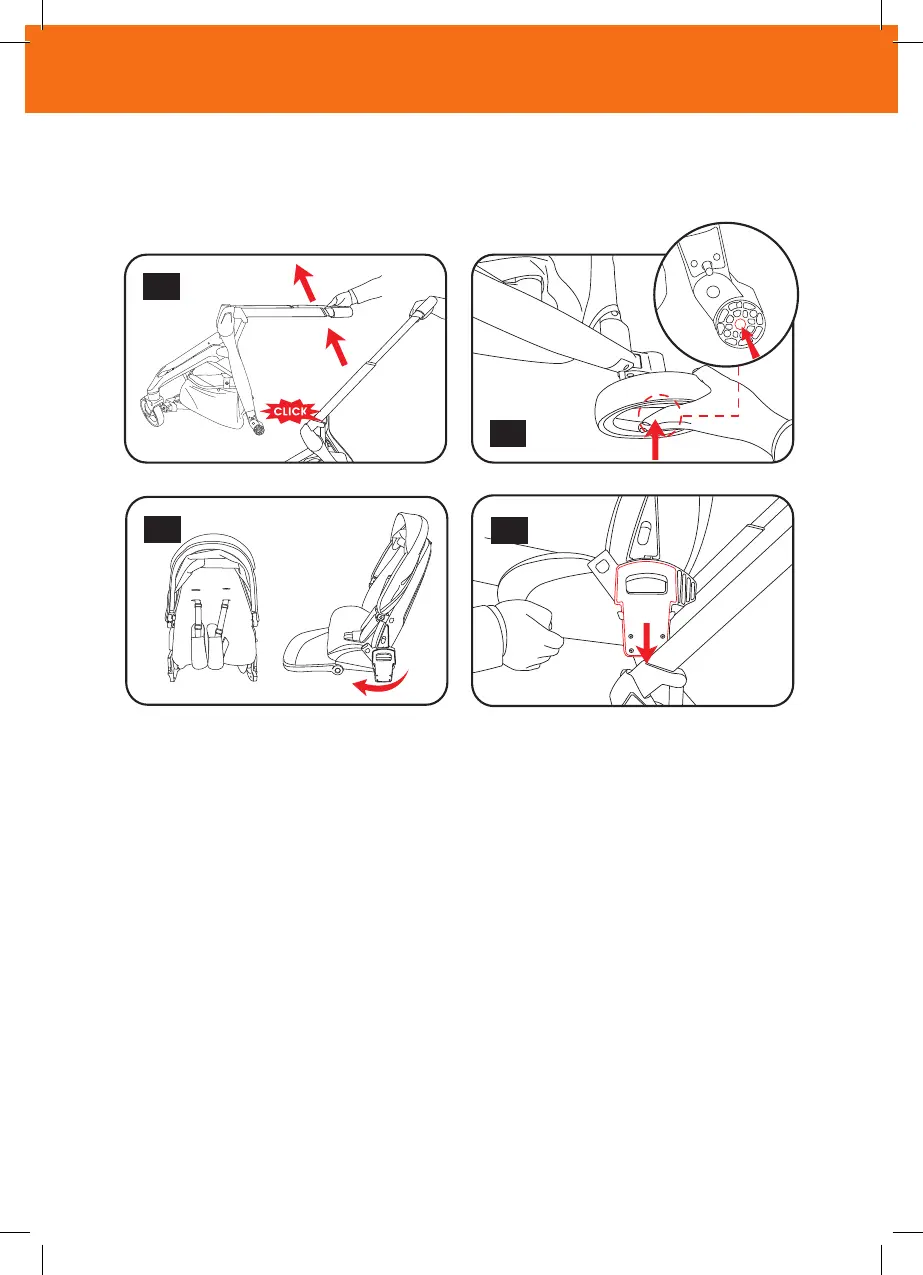 CLICK