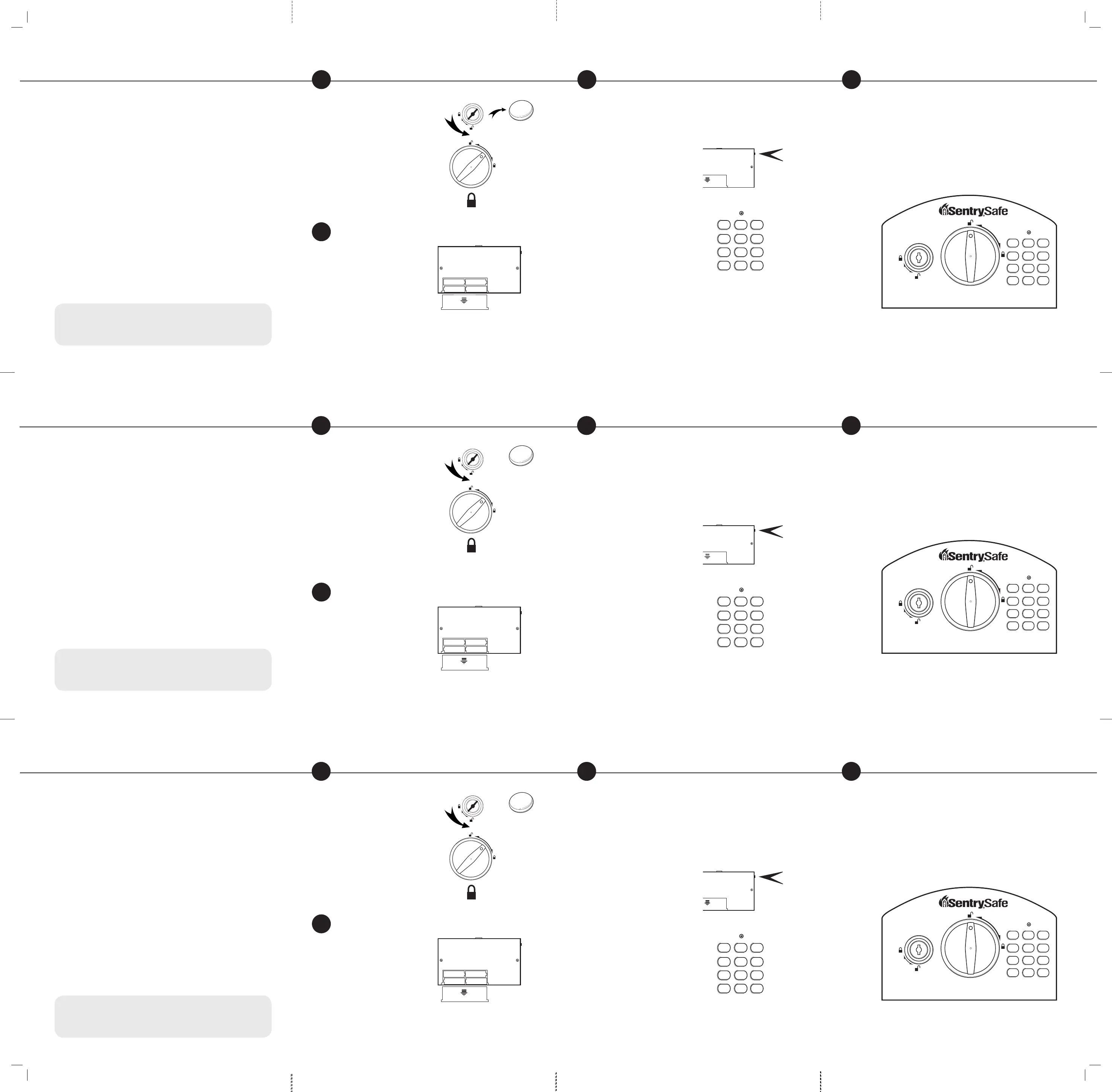 SentrySafe

SentrySafe

SentrySafe