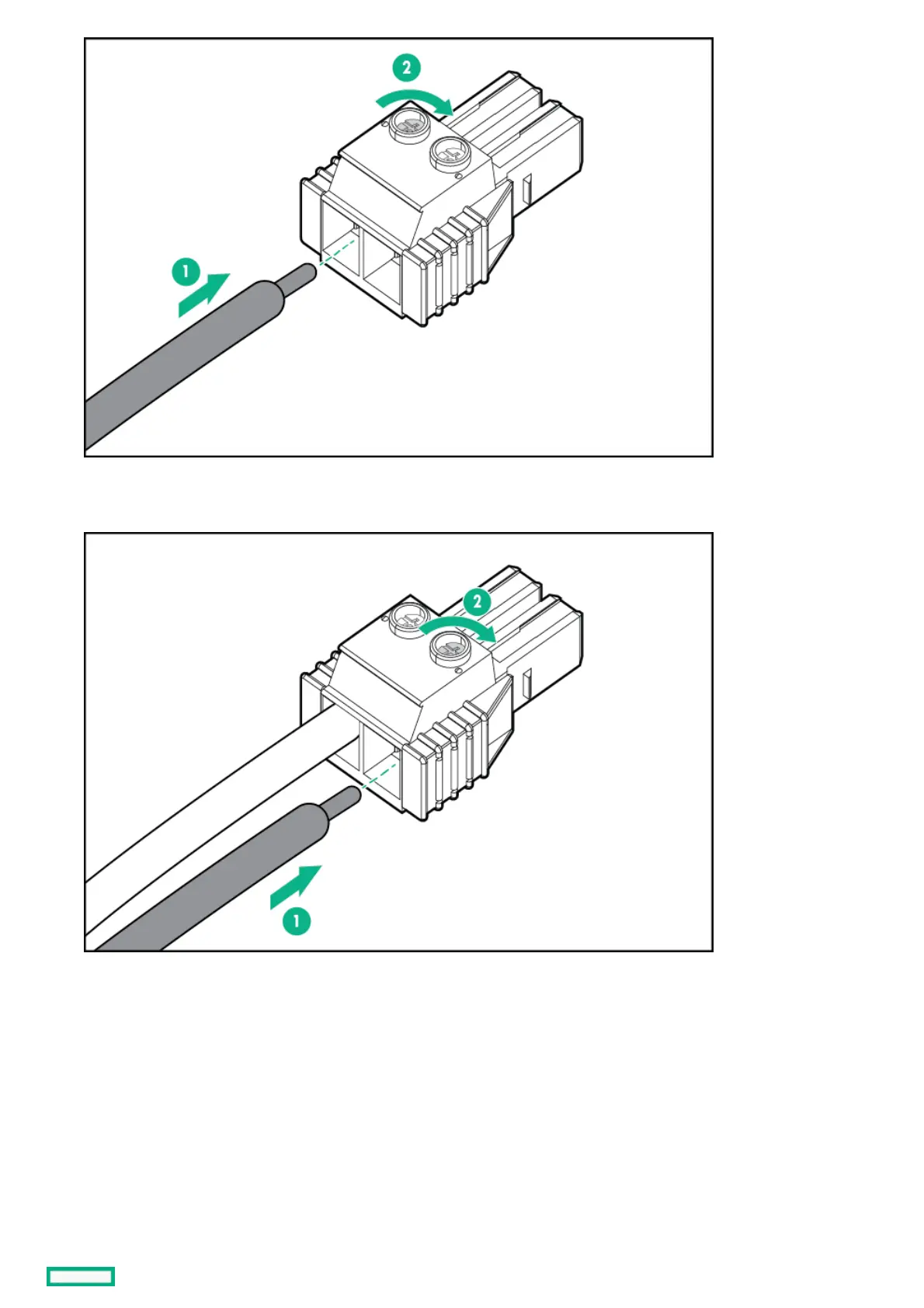 2

1

2

1