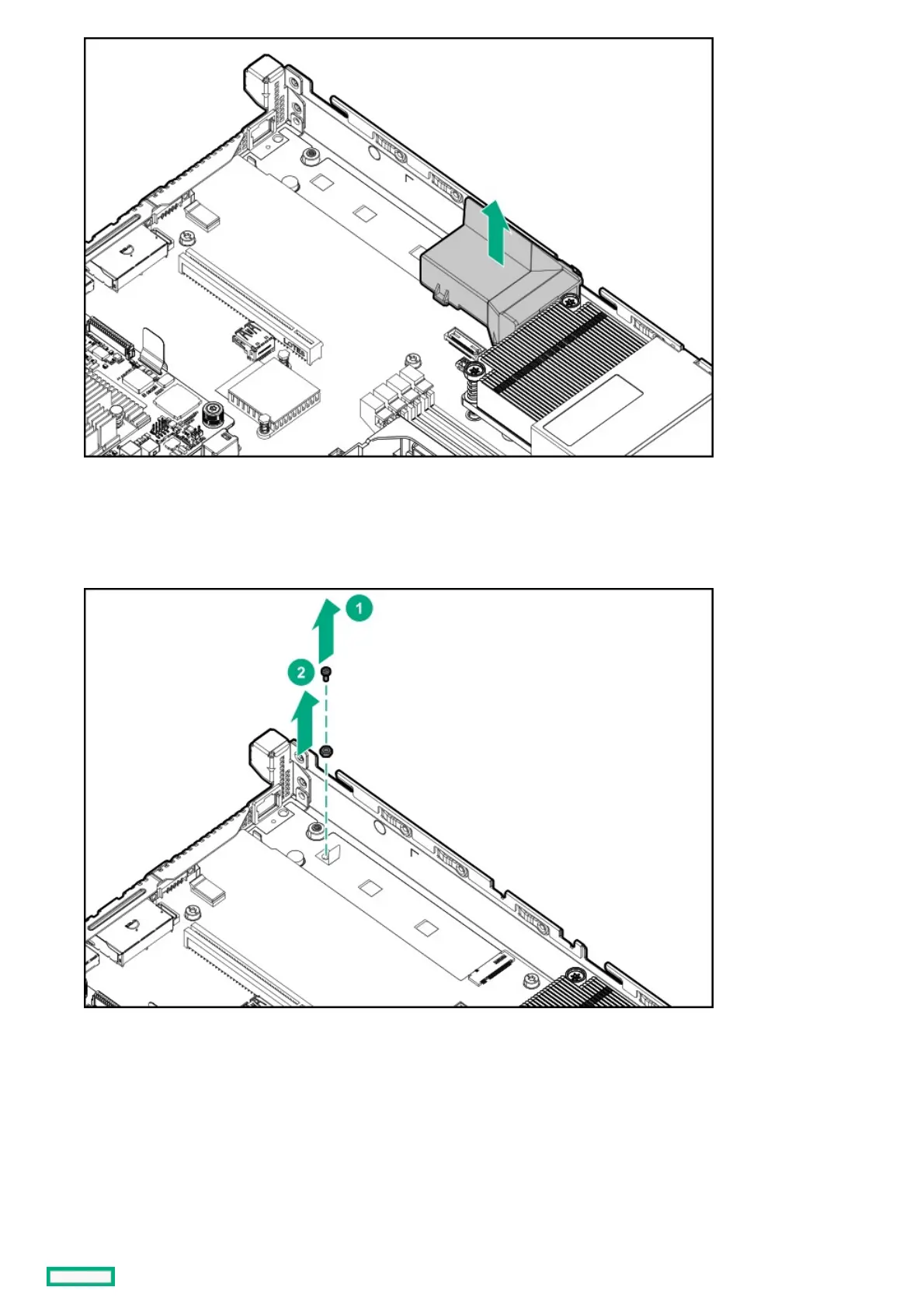 1

2