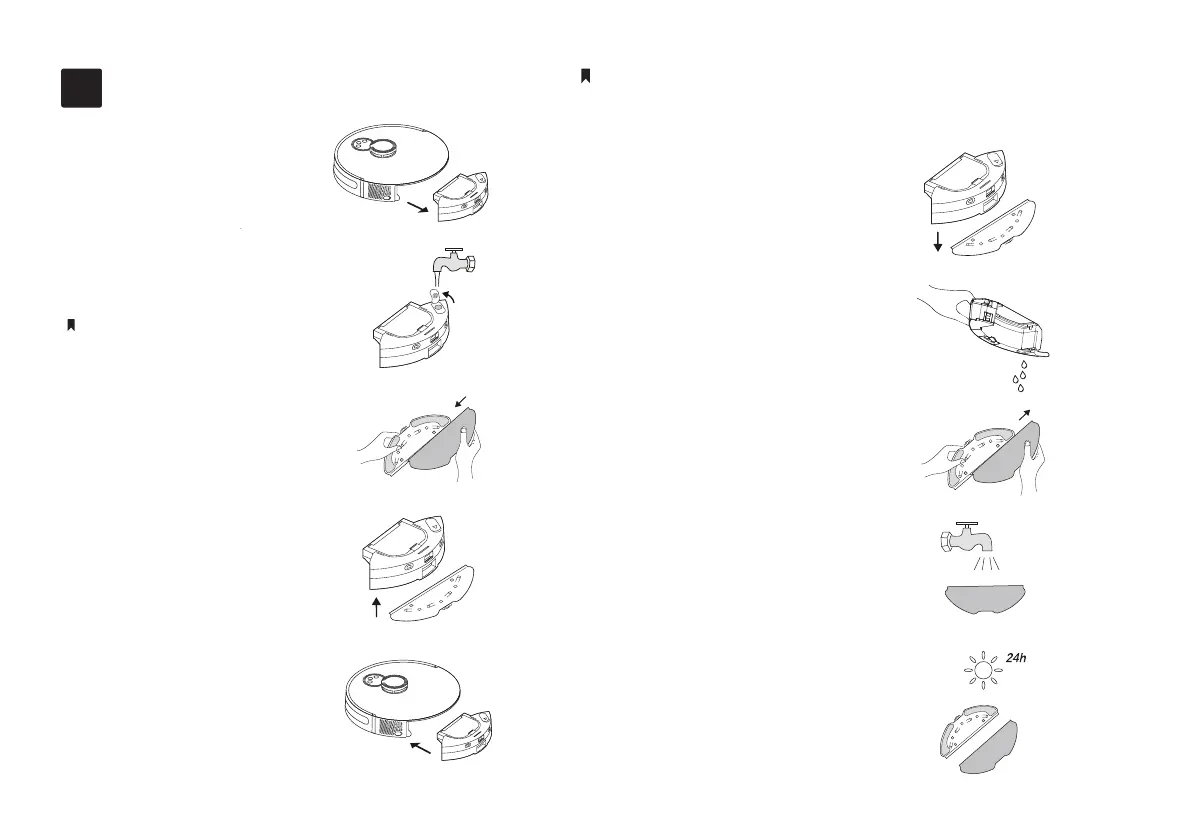 24h