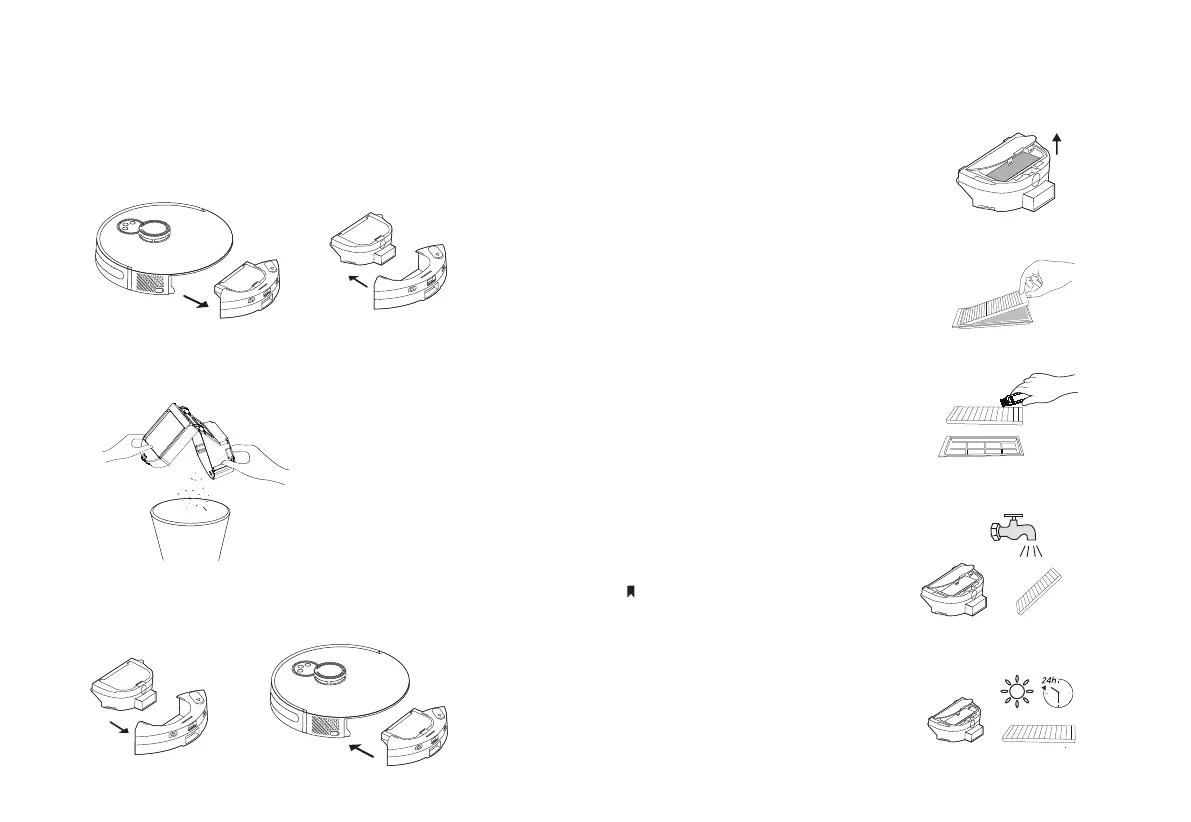 24h