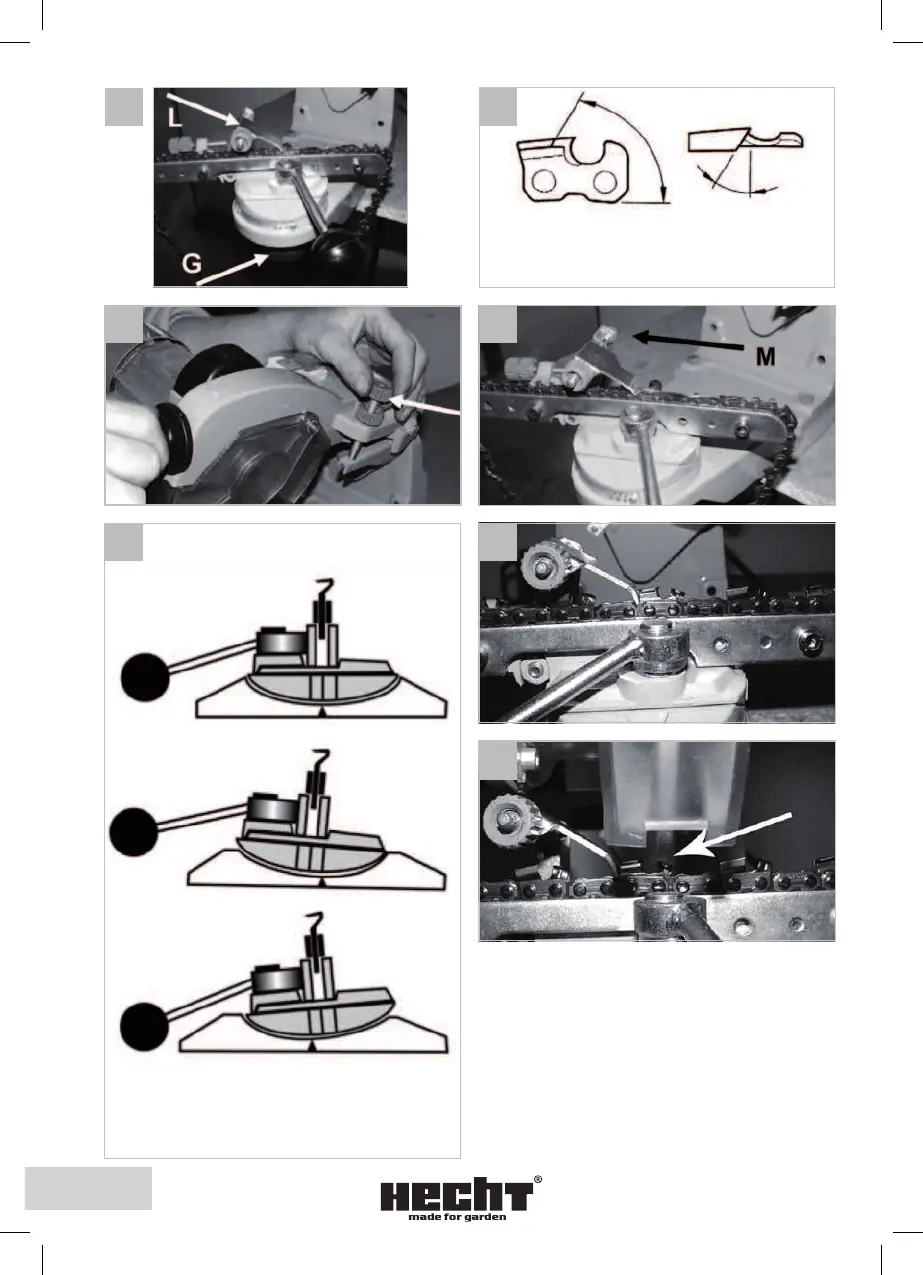 L

G

M

HECHT®
made for garden