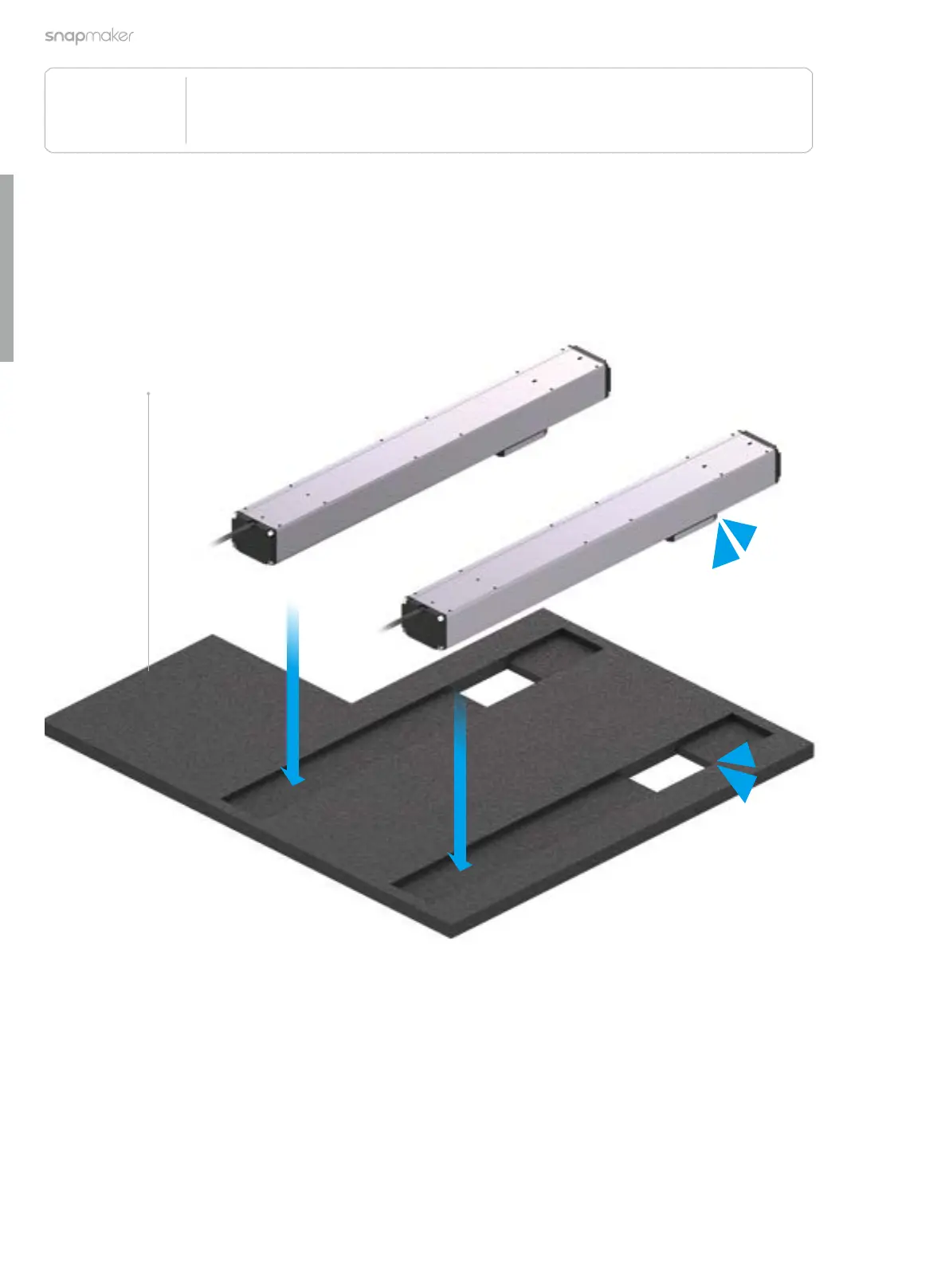 snapmaker