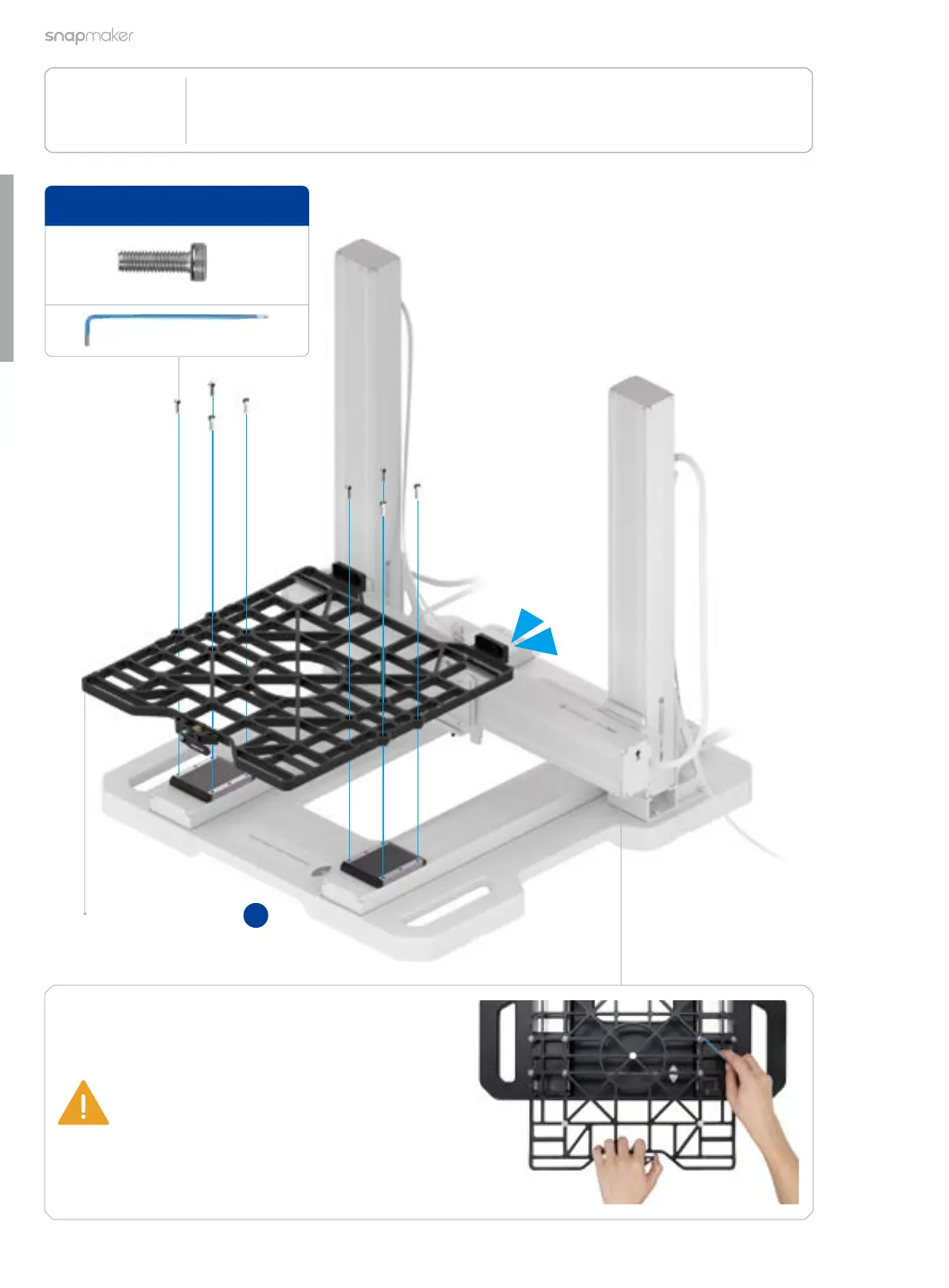 snapmaker