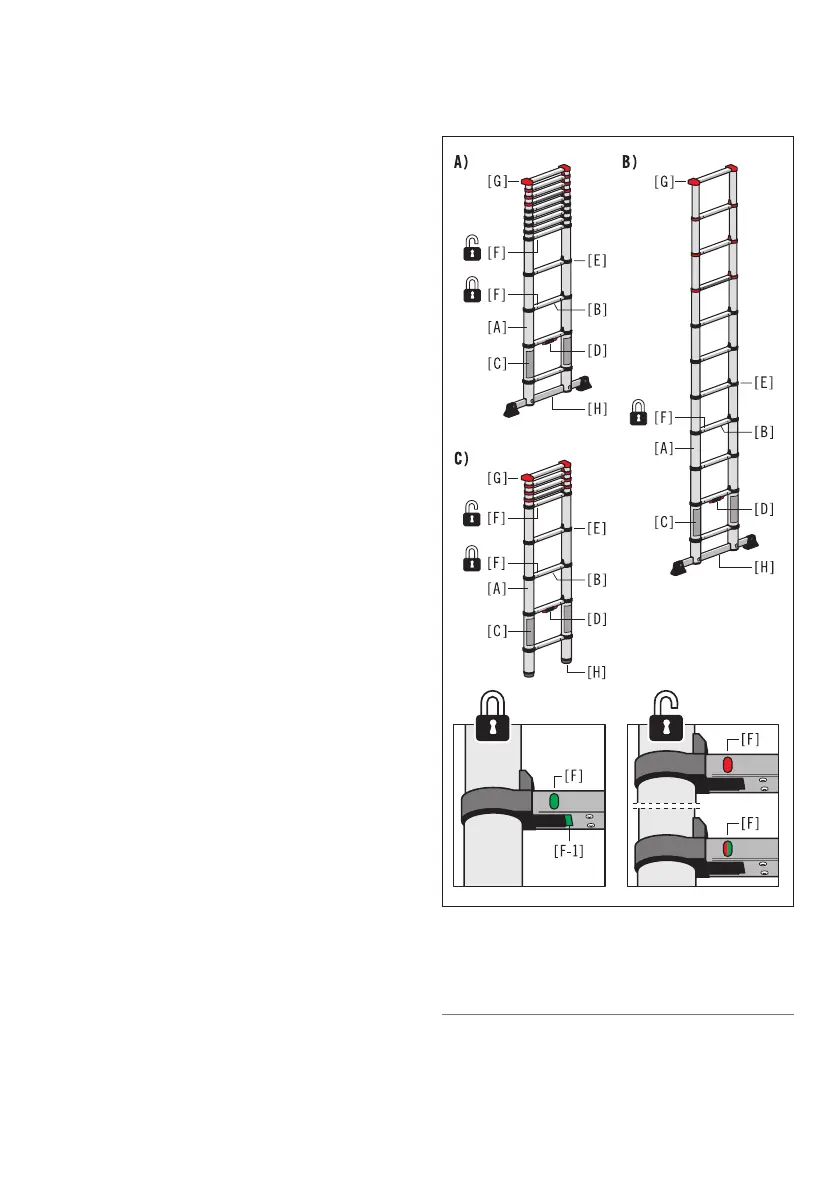 A)

[G]

[F]

[E]

[F]

[B]

[A]

[D]

[C]

[H]

B)

[G]

[E]

[F]

[B]

[A]

[D]

[C]

[H]

C)

[G]

[F]

[E]

[F]

[B]

[A]

[D]

[C]

[H]

[F]

[F-1]

[F]

[F]