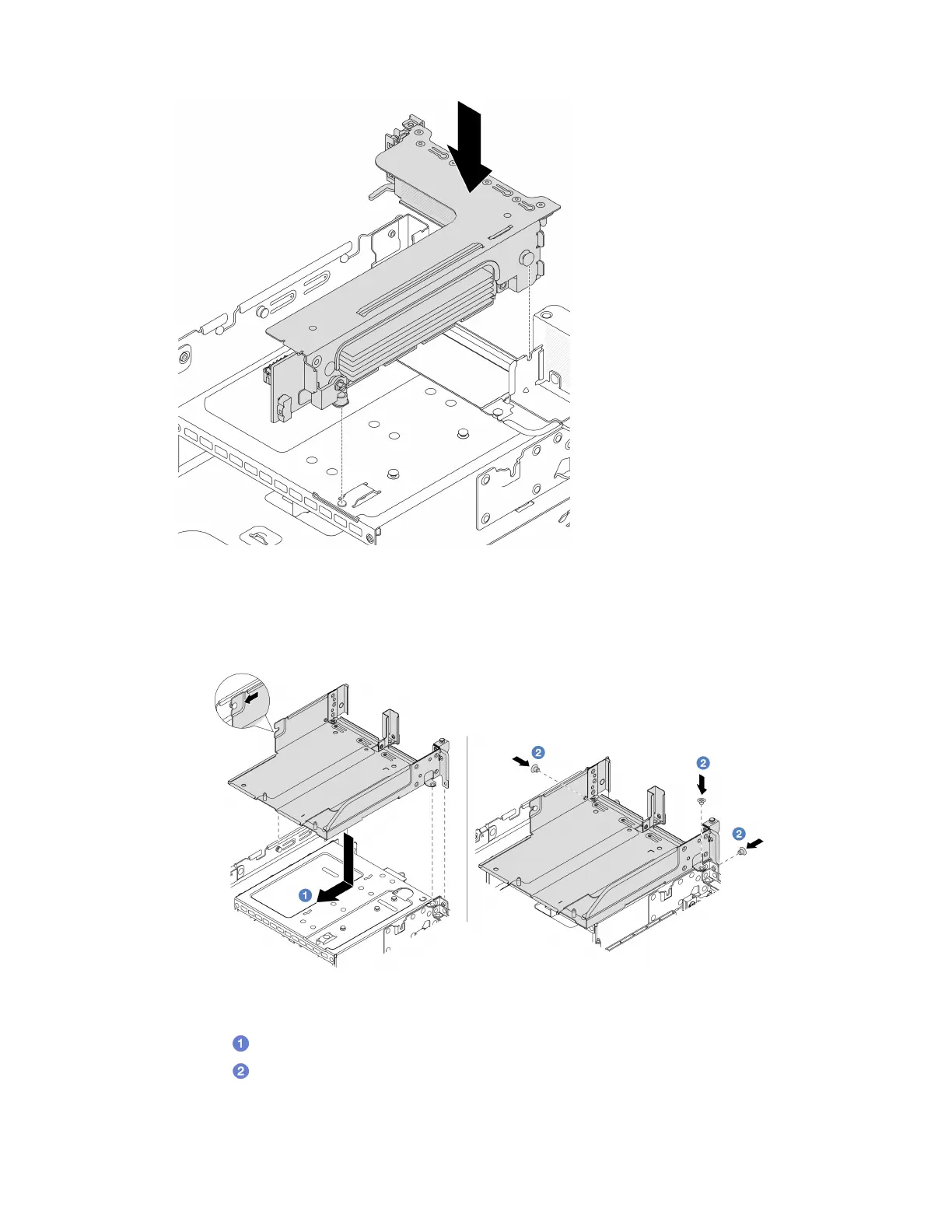 1
2
2
2

1
2