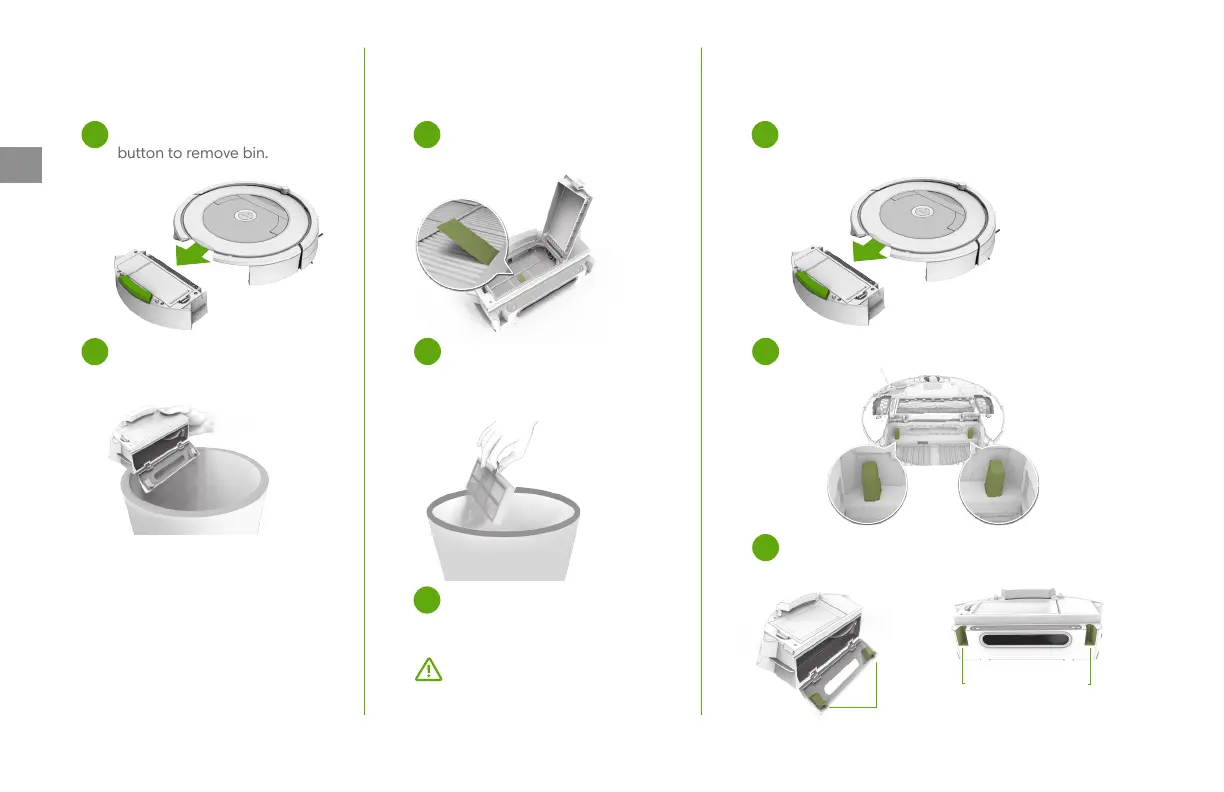 button to remove bin.